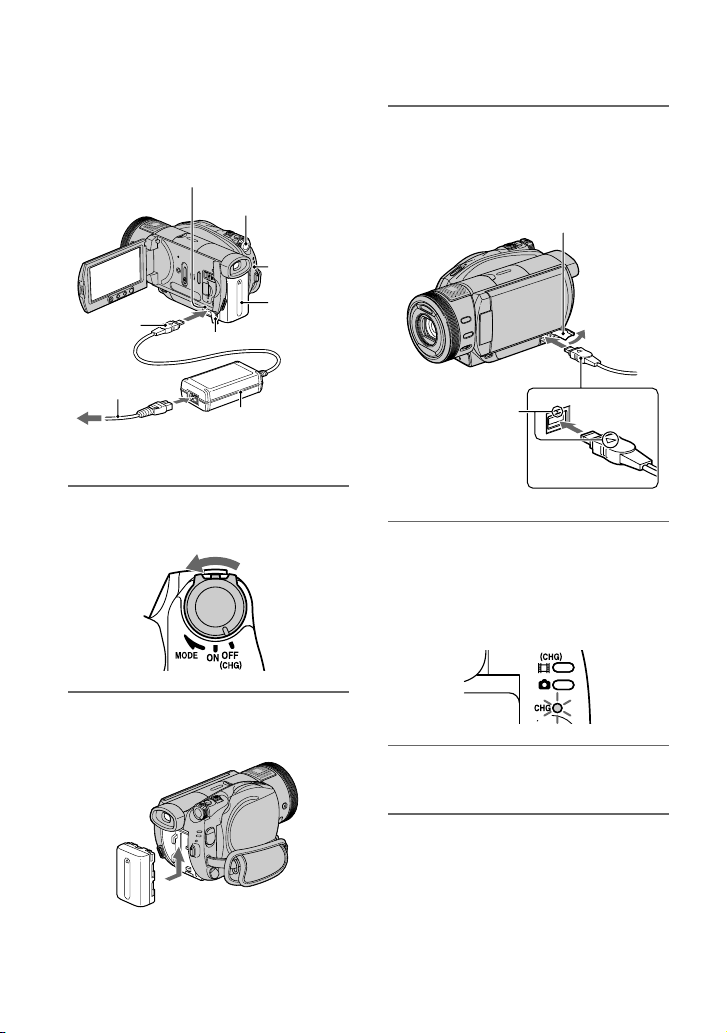 MODE
ON
OFF
(CHG)

(CHG)
CHG