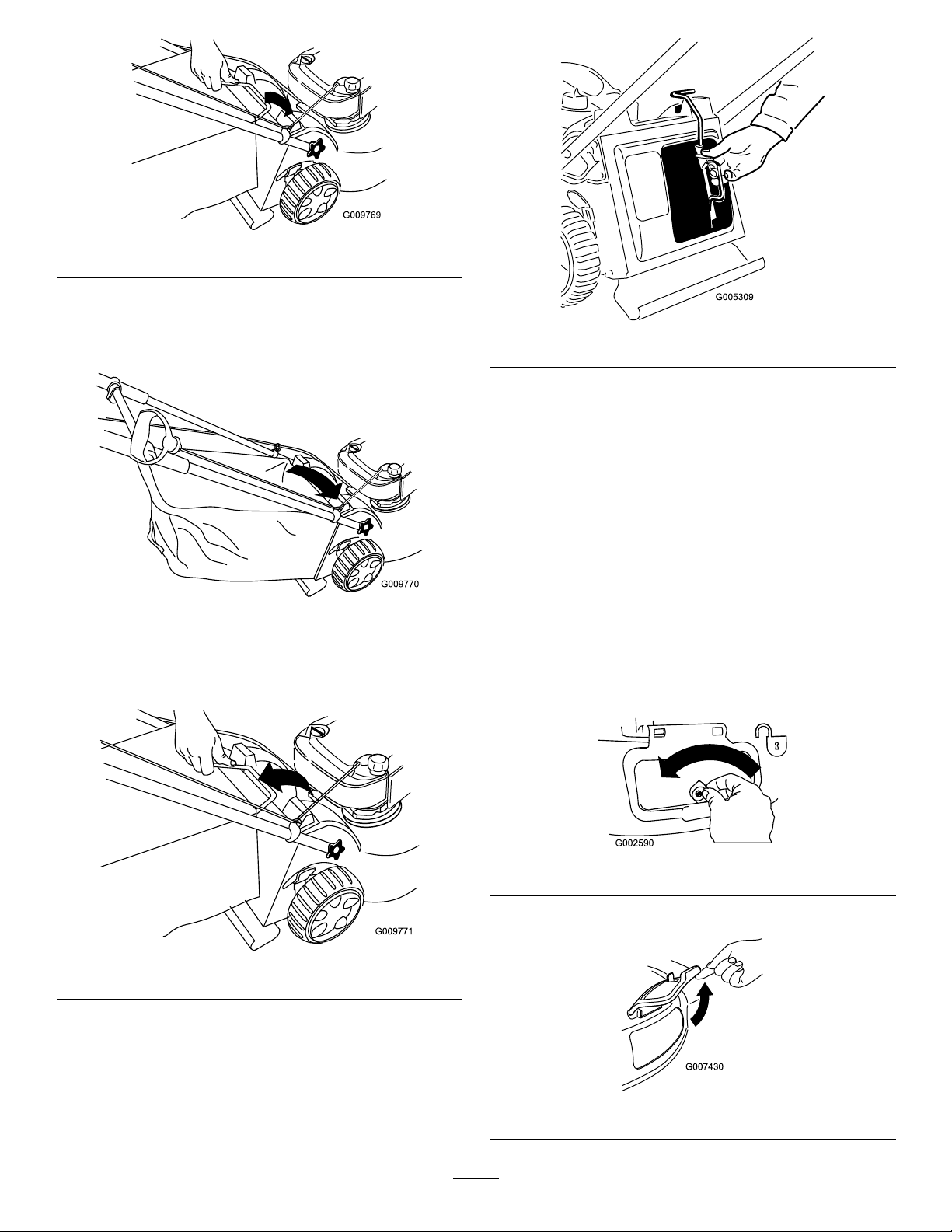 G009769

G009770

G009771

G005309

G002590

G007430