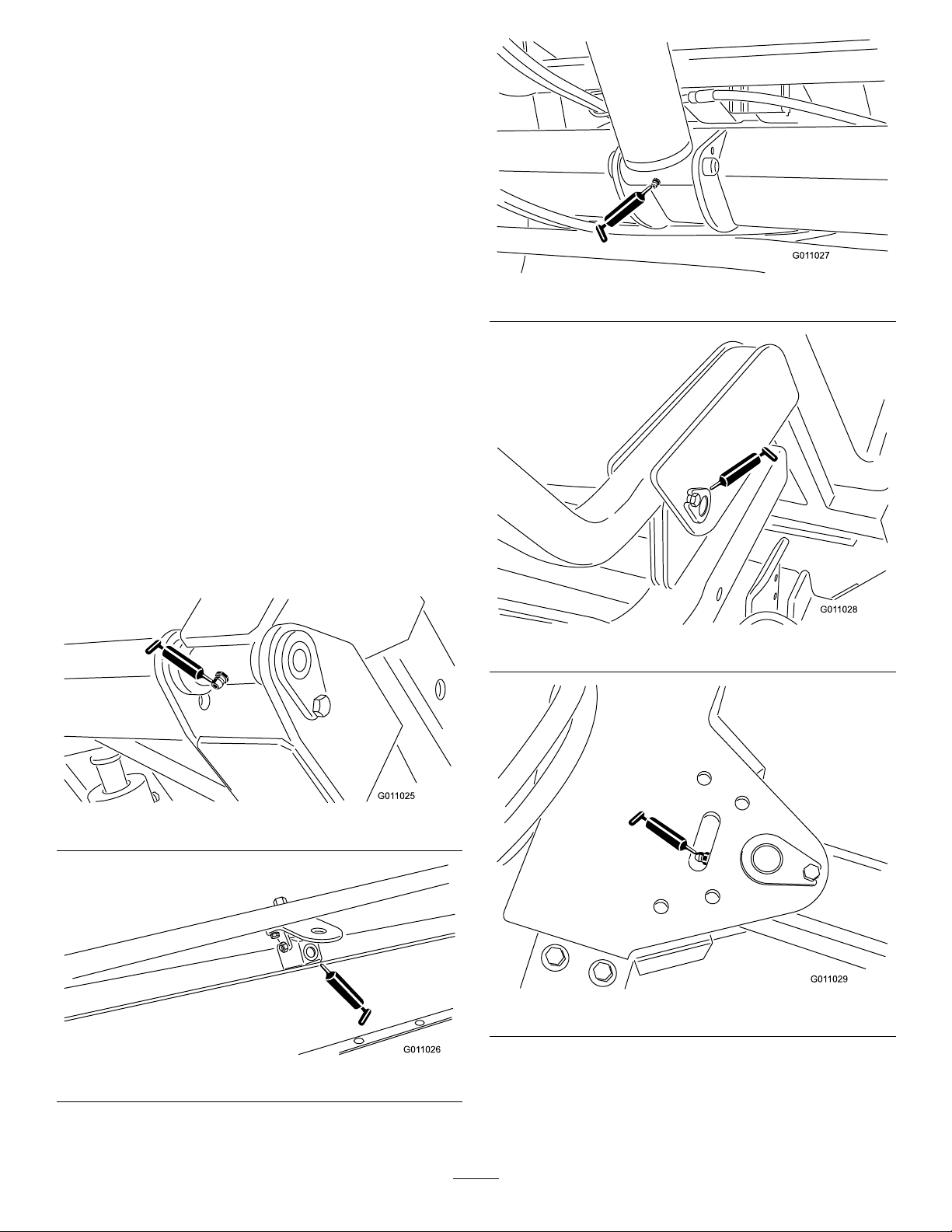 G011025

G011026

G011027

G011028

G011029