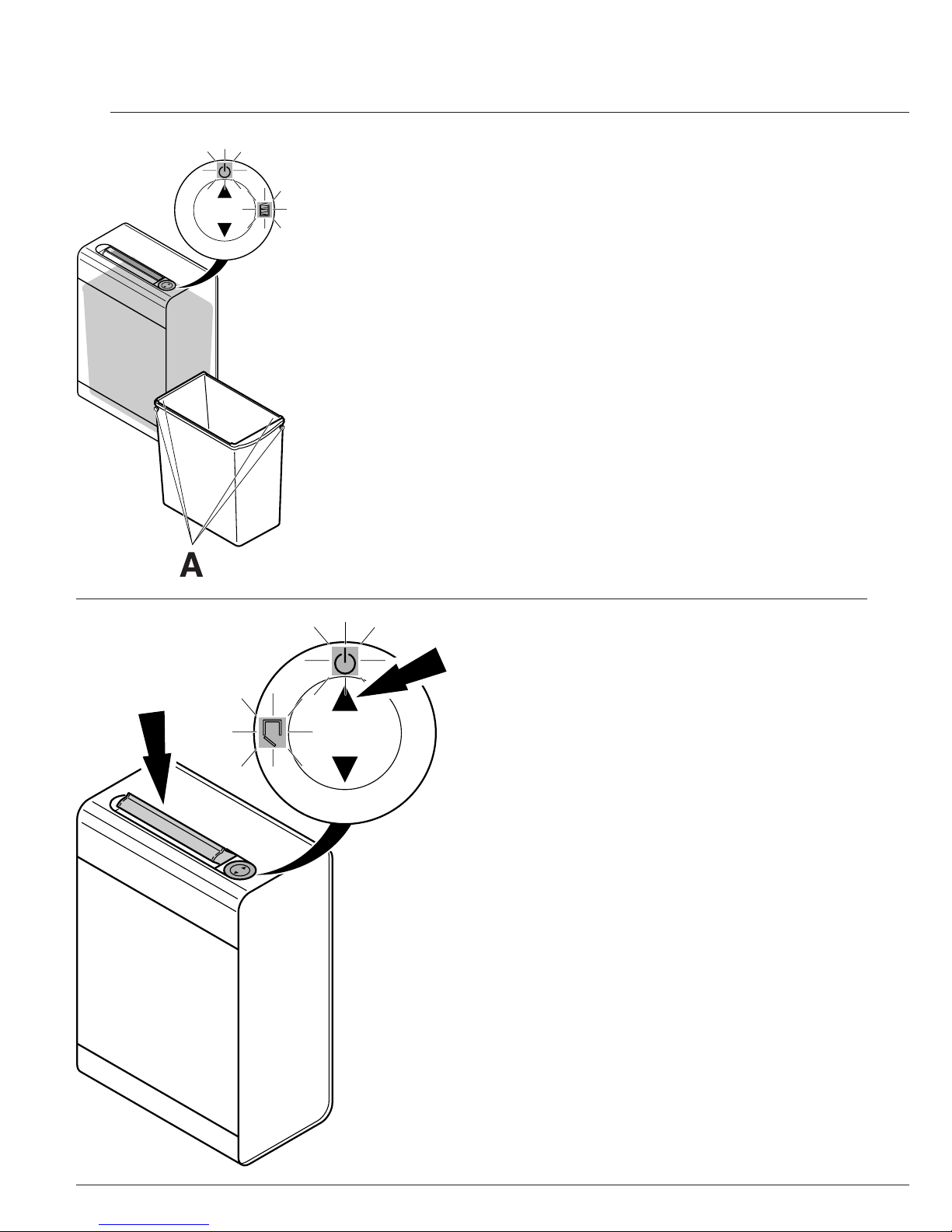 A