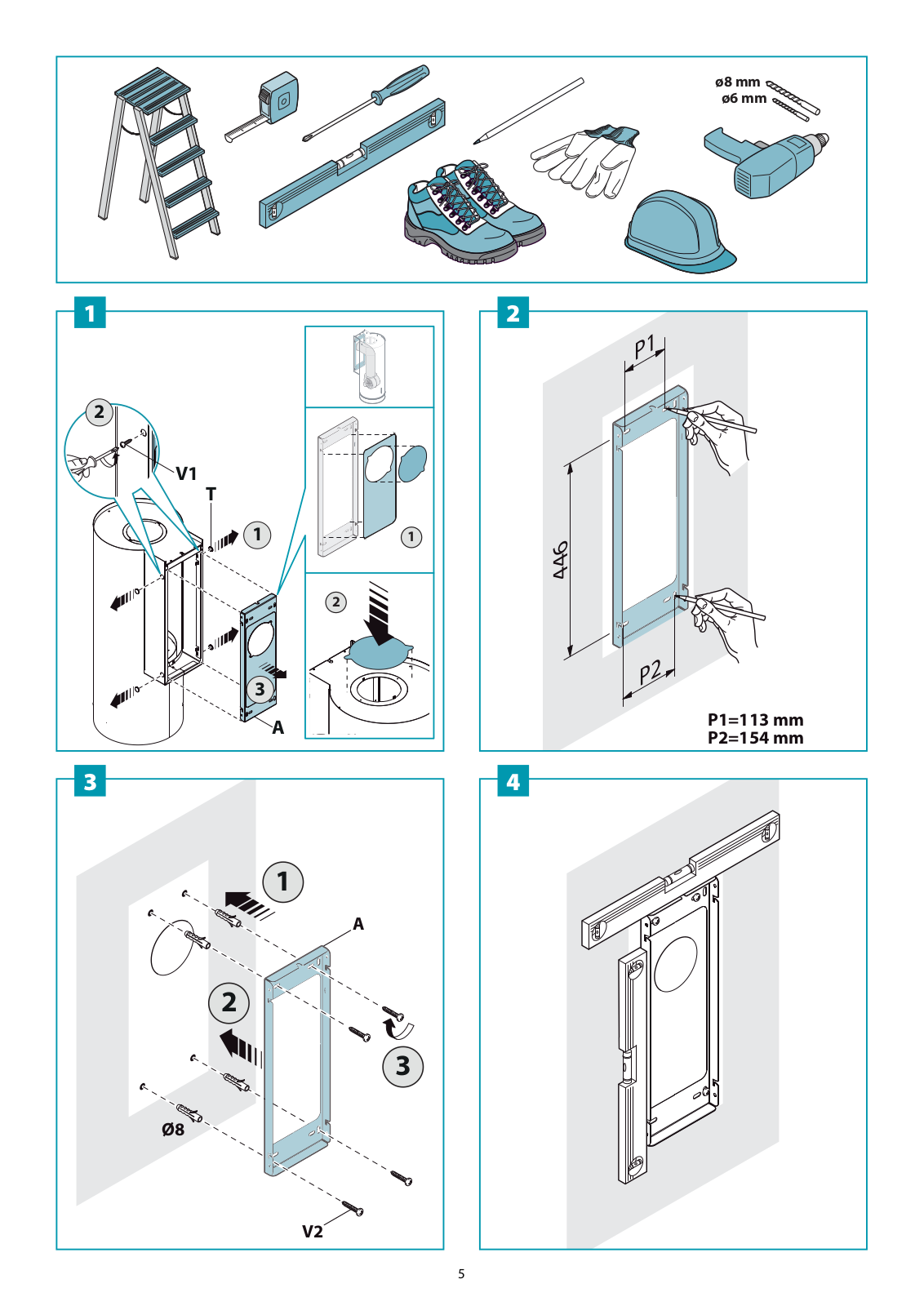 ø8 mm
ø6 mm

1

2
V1
T
1
3
A
1
2

2

P1
446
P2
P1=113 mm
P2=154 mm

3

1
A
2
3
Ø8
V2

4

5