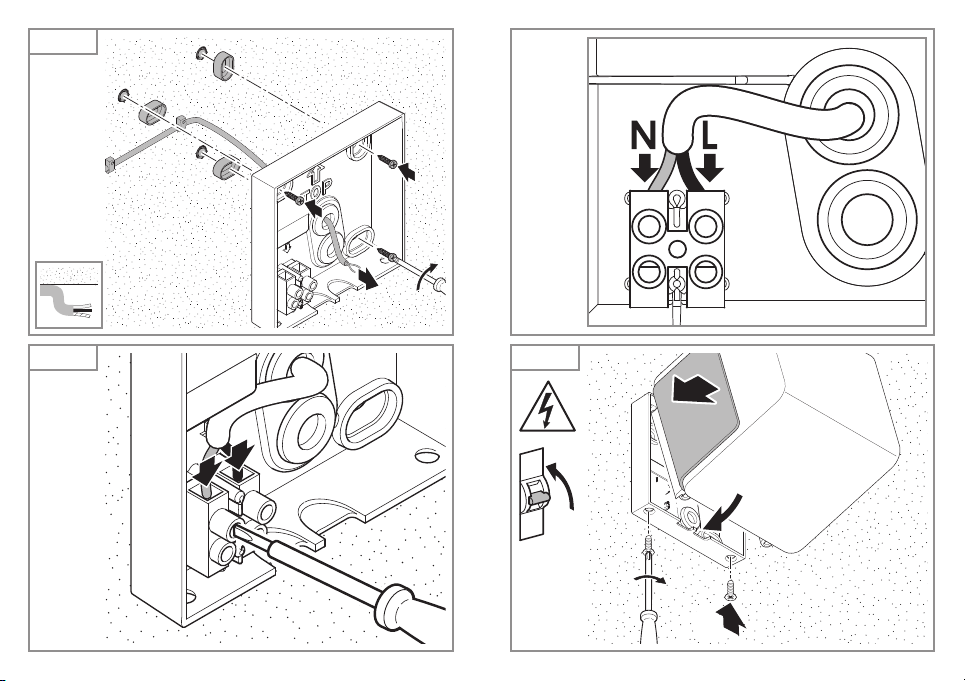 TOP

N L