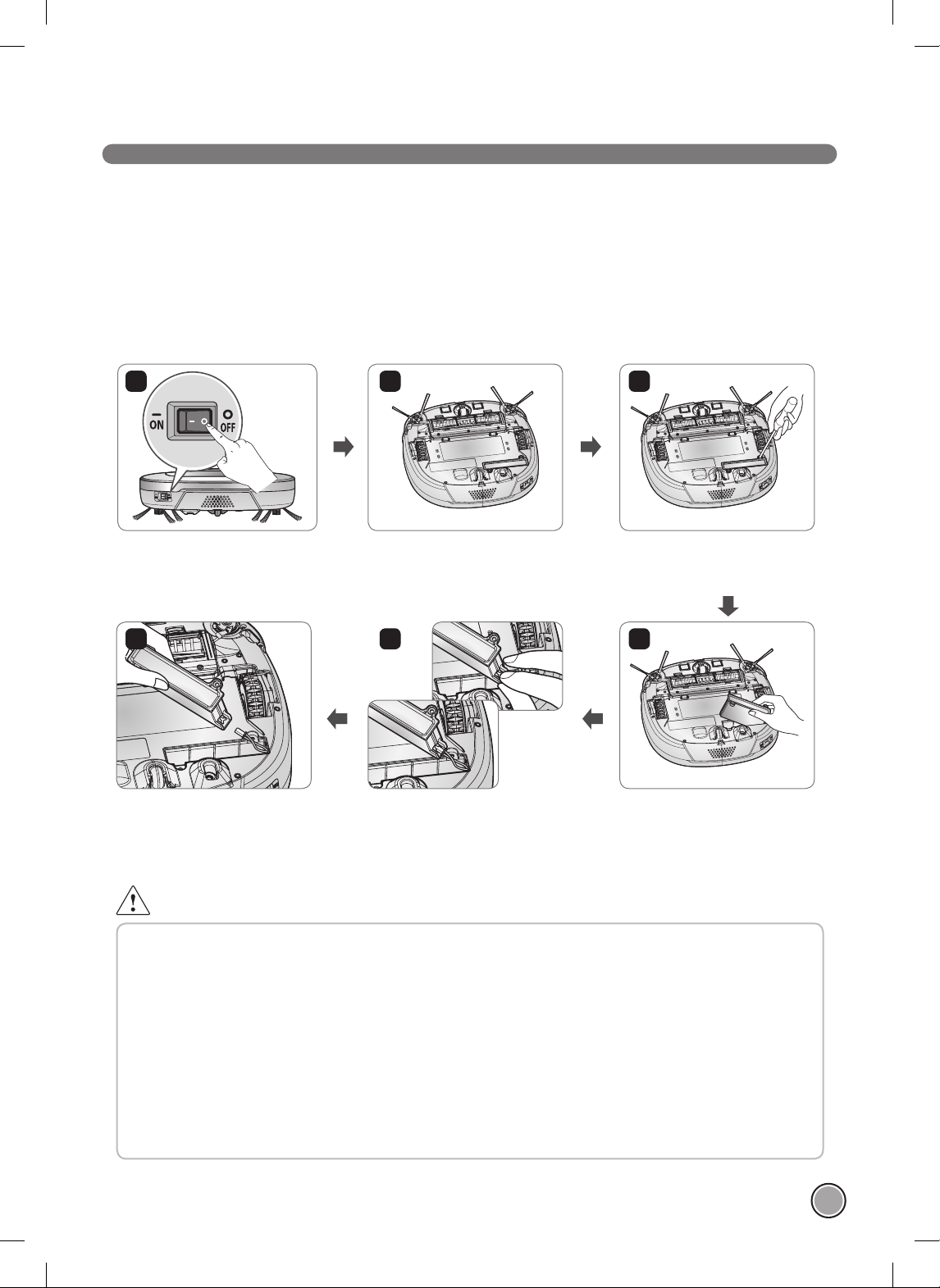 ON

OFF