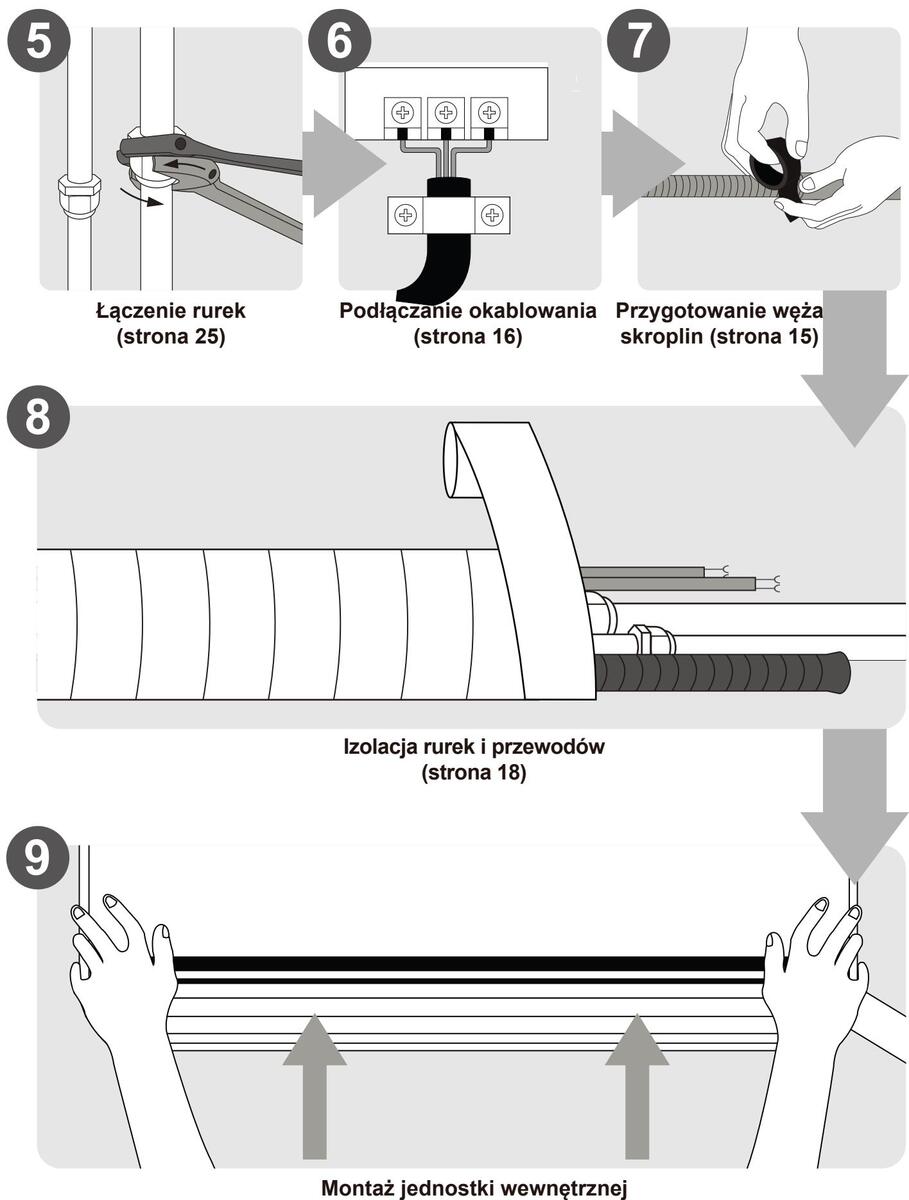 5

Łączenie rurek (strona 25)

6

Podłączanie okablowania (strona 16)

7

Przygotowanie węża skroplin (strona 15)

8

Izolacja rurek i przewodów (strona 18)

9

Montaż jednostki wewnętrznej