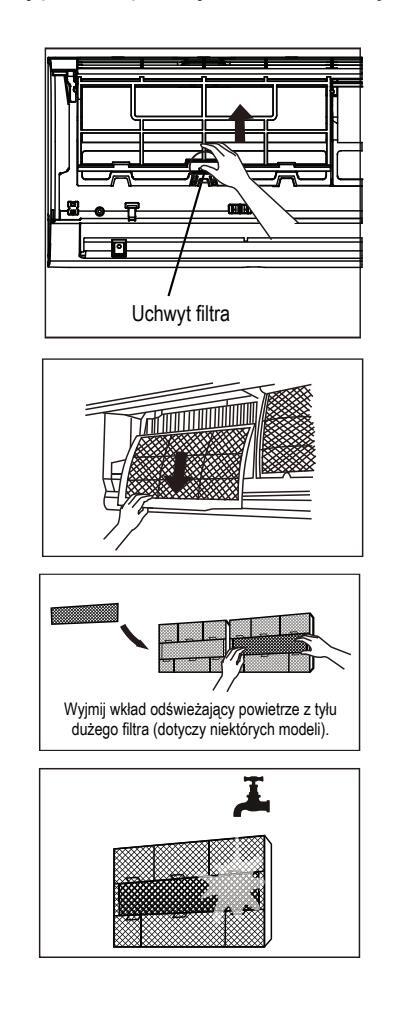 Uchwyt filtra

Wyjmij wkład odświeżający powietrze z tyłu dużego filtra (dotyczy niektórych modeli).