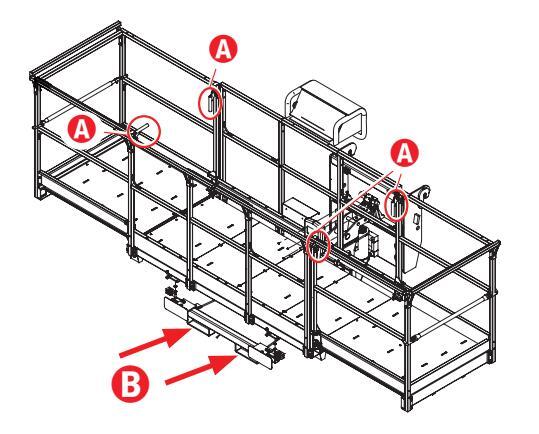 A
A
A
B