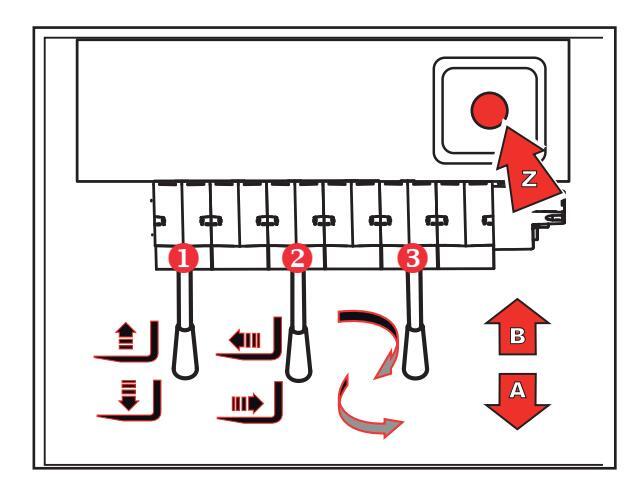 Z
1
2
3
B
A