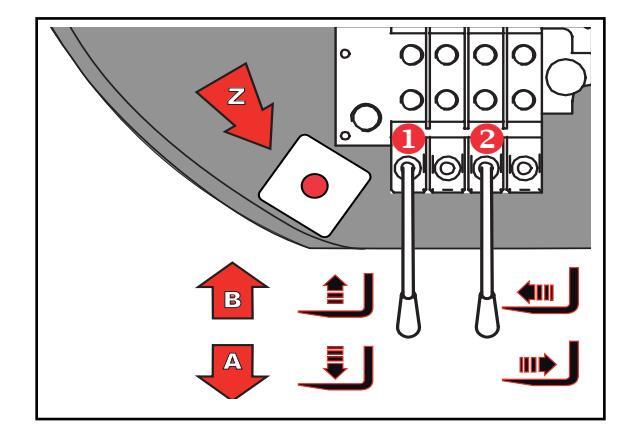 Z
1
2
B
A