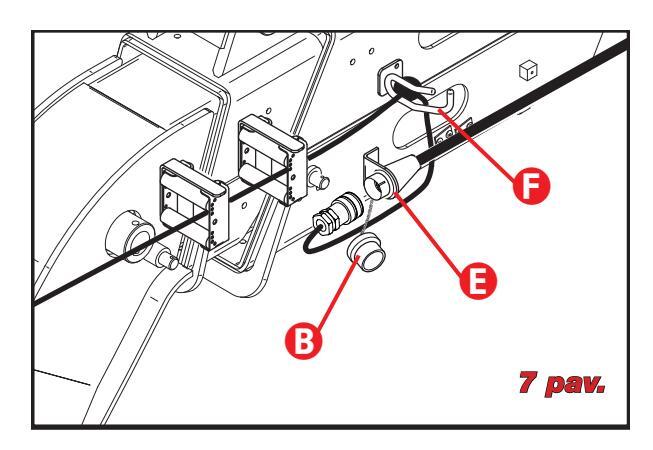 F
E
B
7 pav.