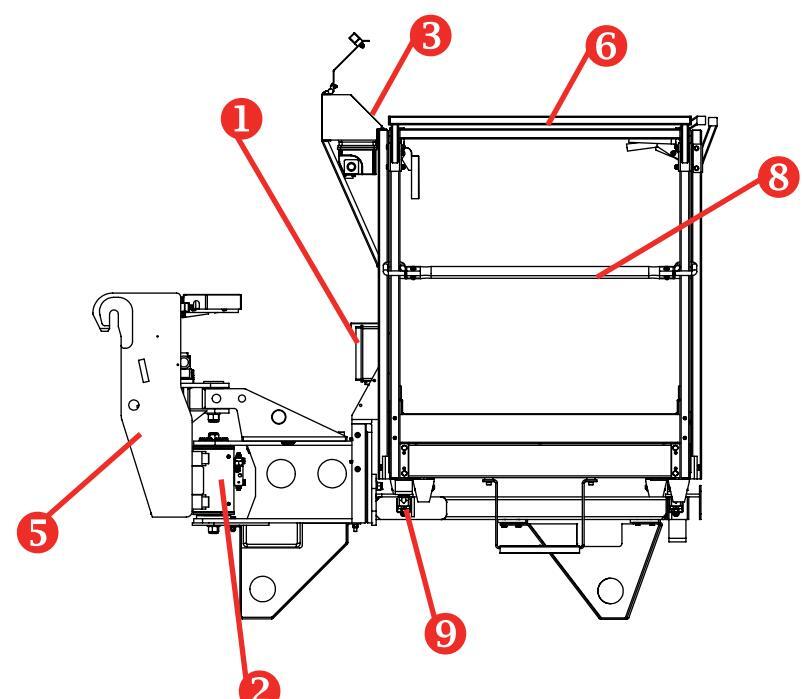 3
6
1
8
5
9
2