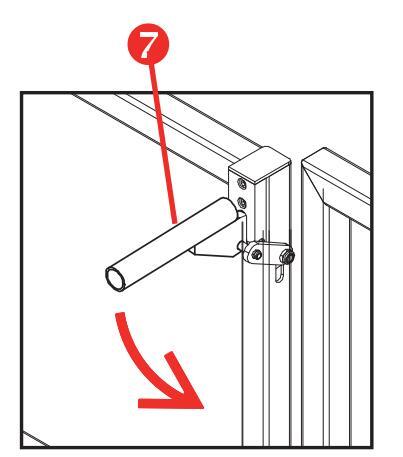 7