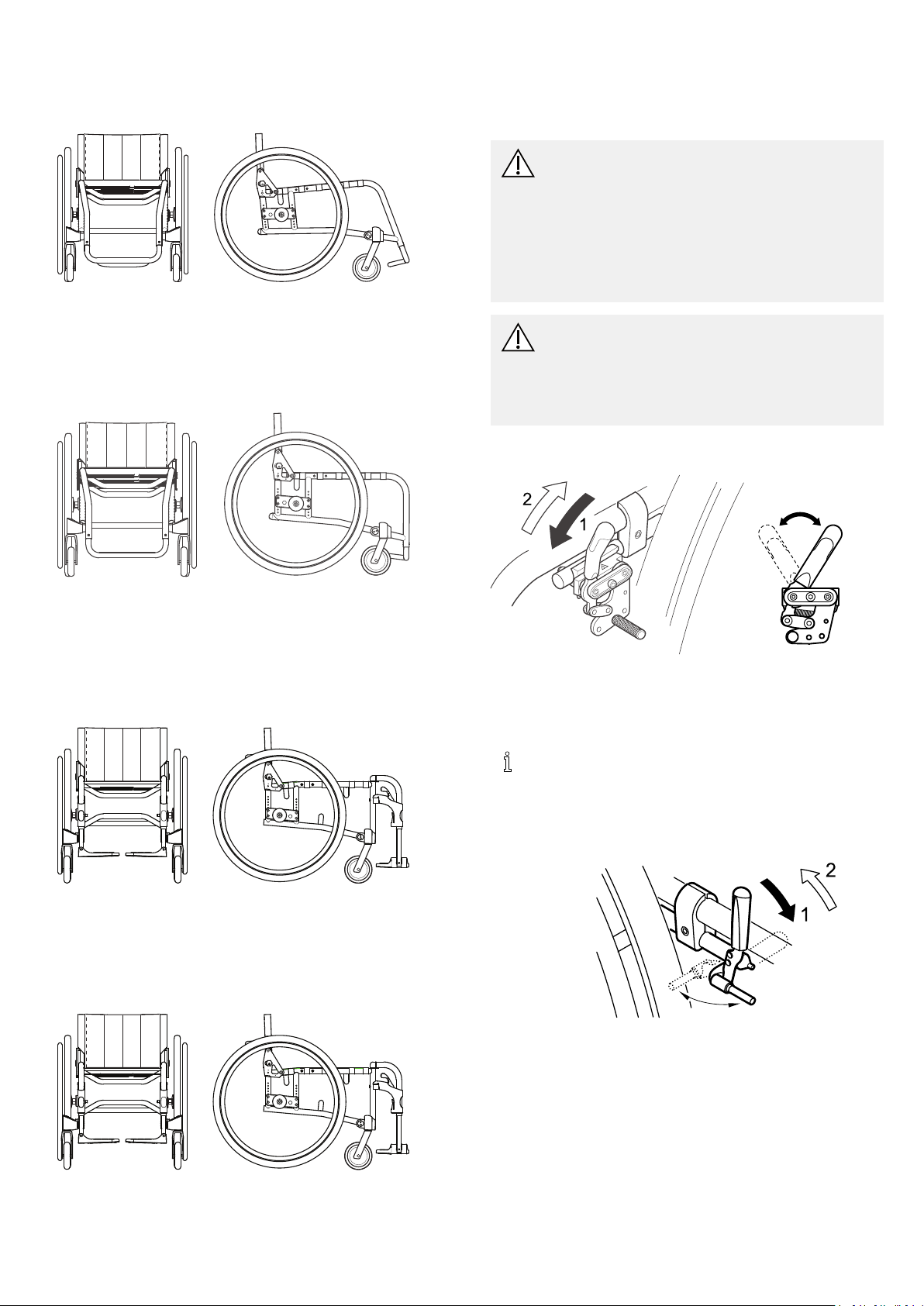 2

1

1

2