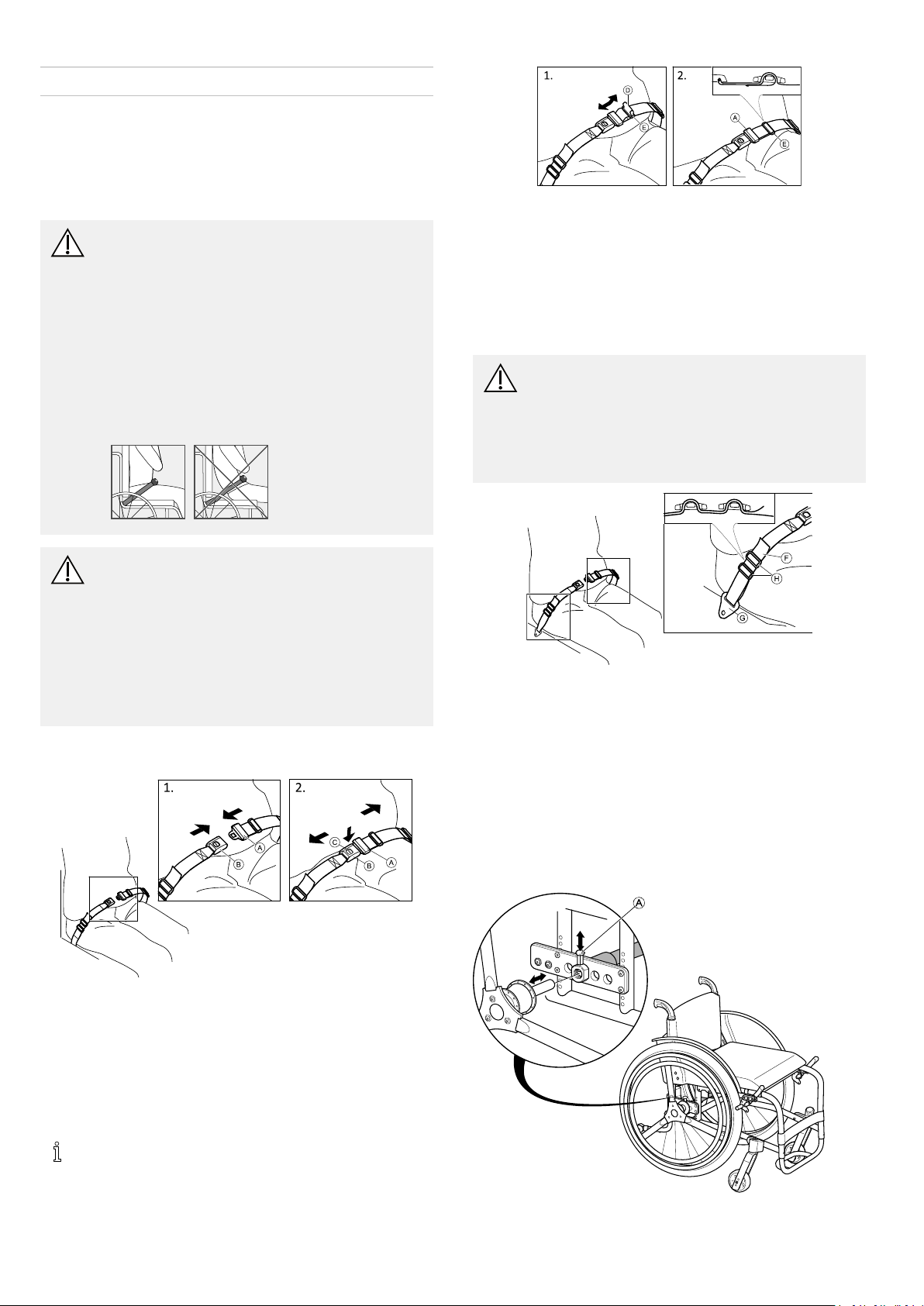 1.

D

E

2.

A

E

1.

A

B

2.

C

B

A

F

H

G

A