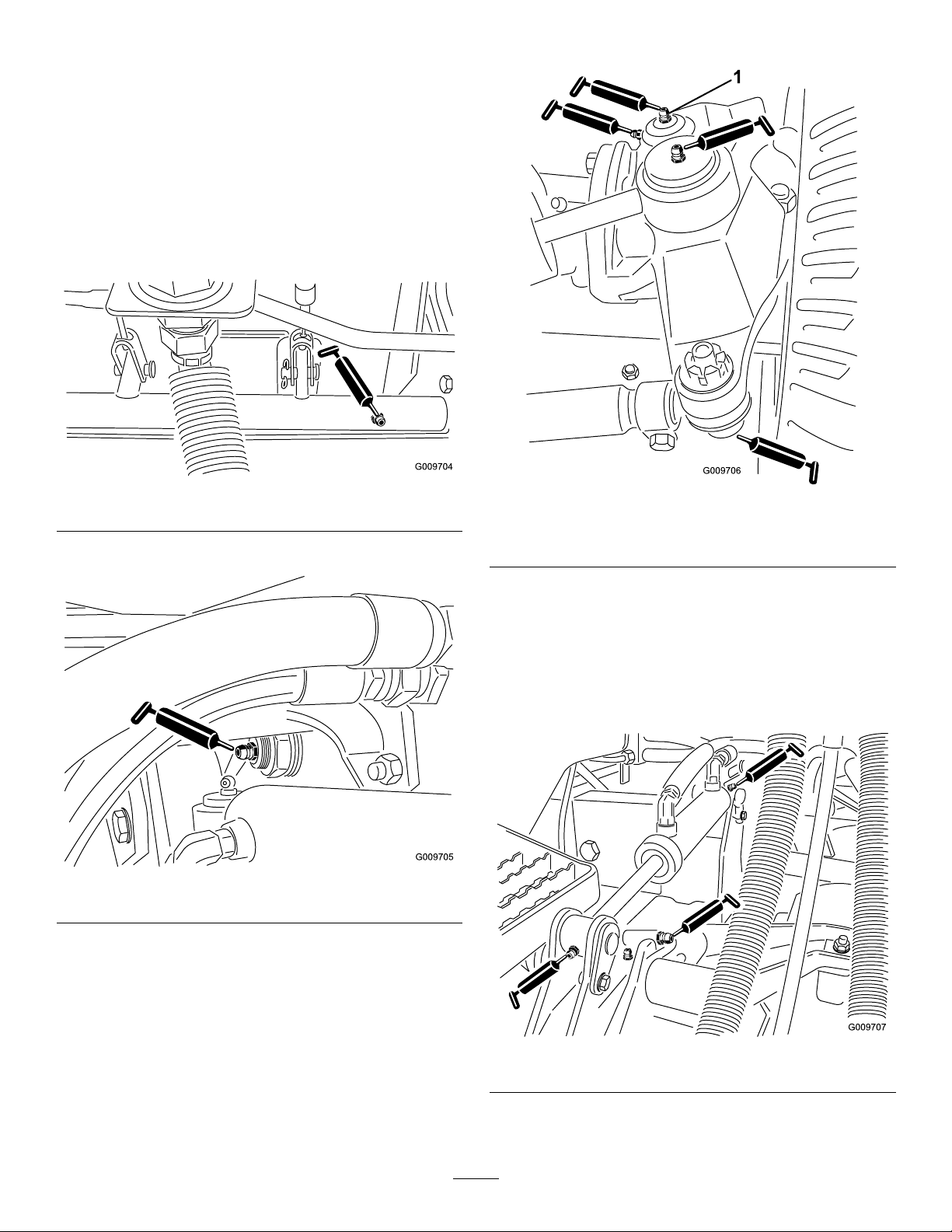 G009704

G009705

1

G009706

G009707