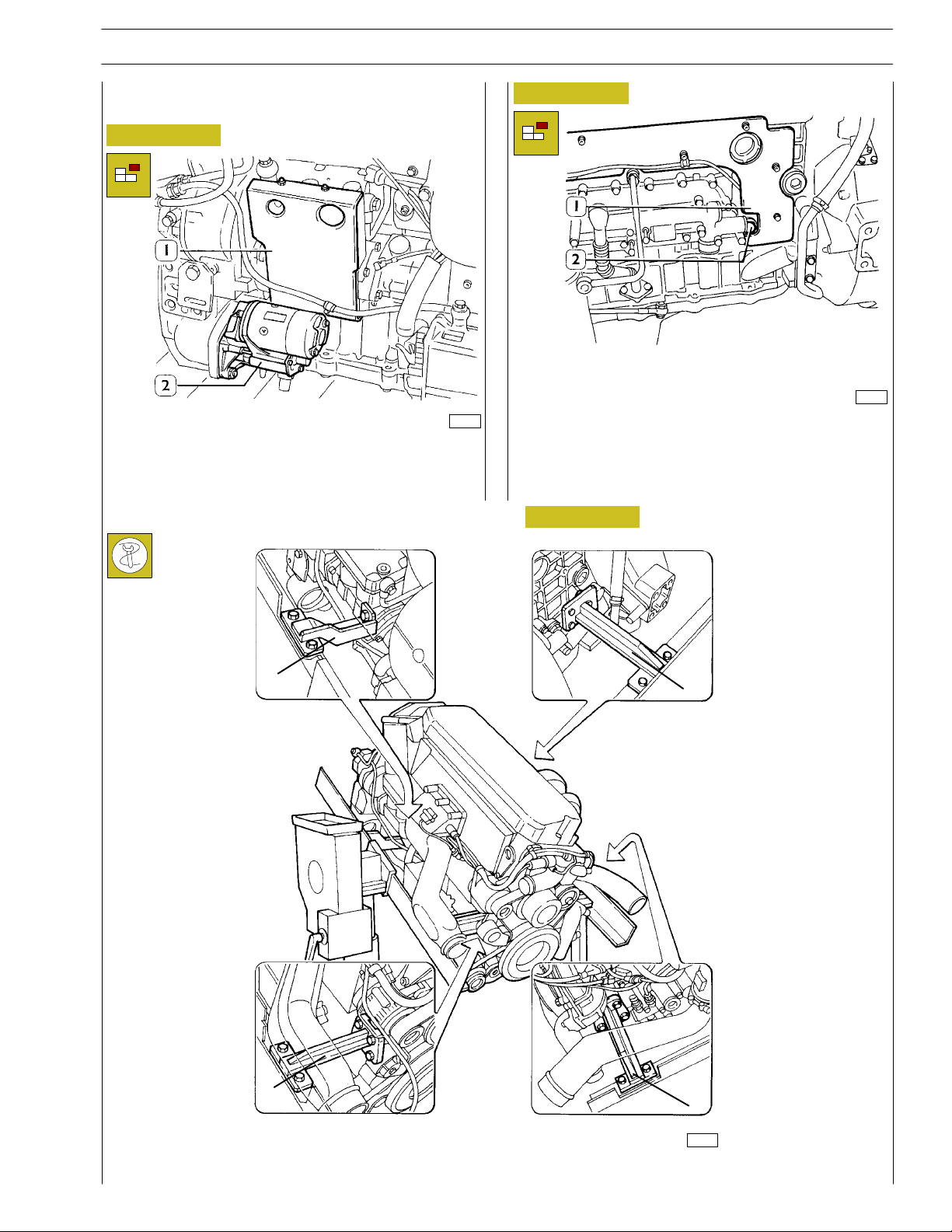 1

2

1

2