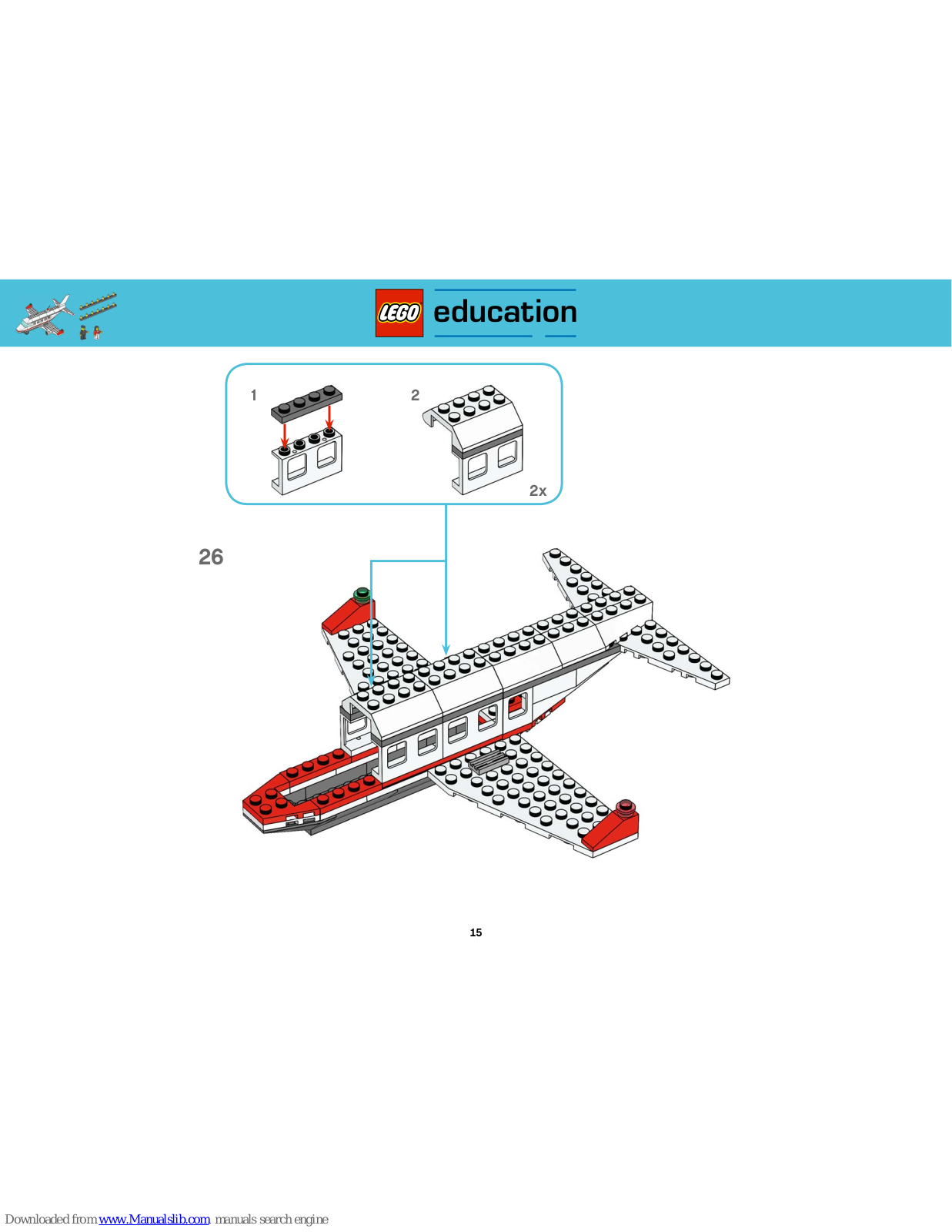 LEGO education

1

2

2x

26

15

Downloaded from www.Manualslib.com manuals search engine