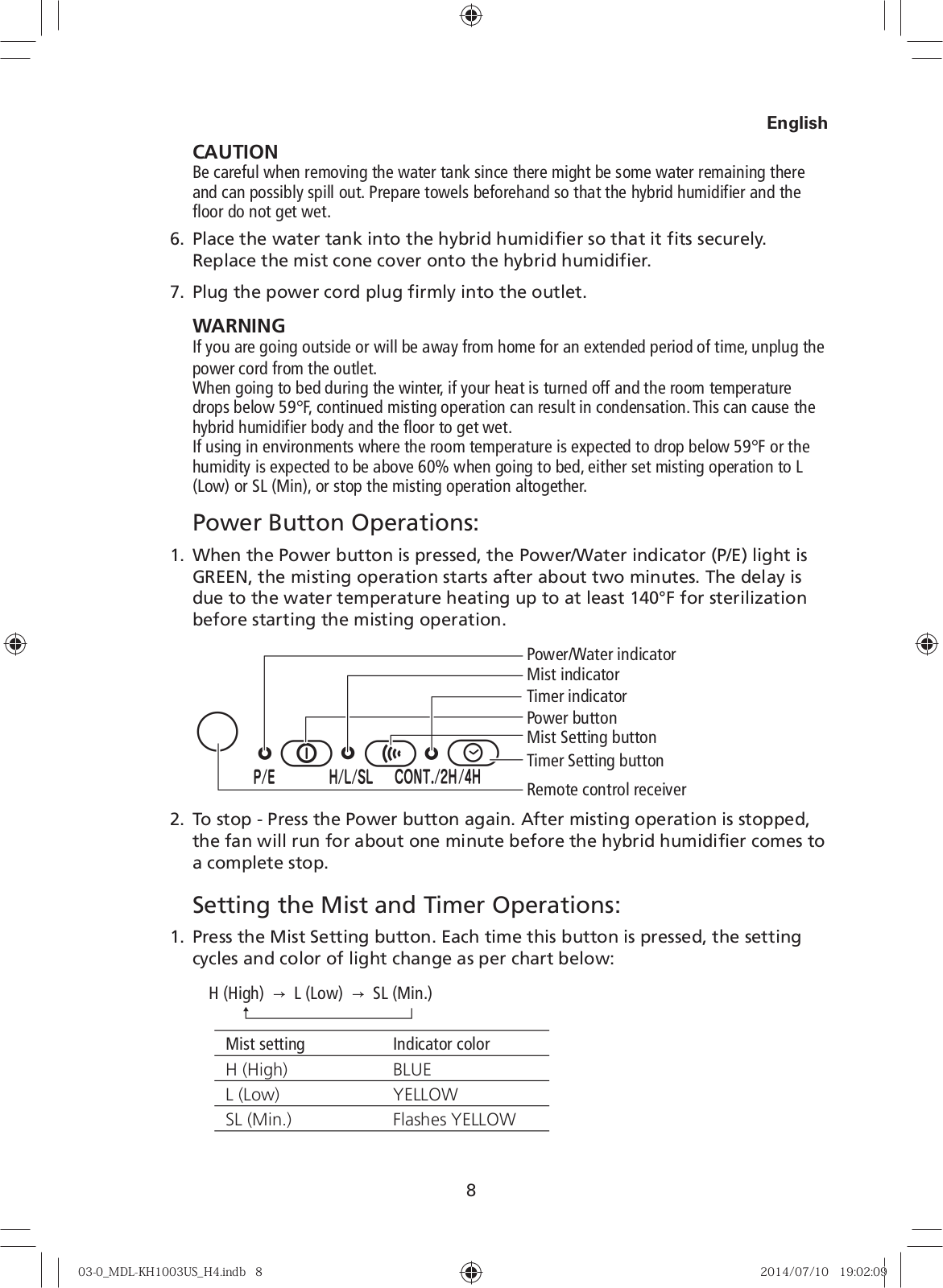 English

CAUTION
Be careful when removing the water tank since there might be some water remaining there and can possibly spill out. Prepare towels beforehand so that the hybrid humidifier and the floor do not get wet.

6. Place the water tank into the hybrid humidifier so that it fits securely. Replace the mist cone cover onto the hybrid humidifier.

7. Plug the power cord plug firmly into the outlet.

WARNING
If you are going outside or will be away from home for an extended period of time, unplug the power cord from the outlet.
When going to bed during the winter, if your heat is turned off and the room temperature drops below 59°F, continued misting operation can result in condensation. This can cause the hybrid humidifier body and the floor to get wet.
If using in environments where the room temperature is expected to drop below 59°F or the humidity is expected to be above 60% when going to bed, either set misting operation to L (Low) or SL (Min), or stop the misting operation altogether.

Power Button Operations:

1. When the Power button is pressed, the Power/Water indicator (P/E) light is GREEN, the misting operation starts after about two minutes. The delay is due to the water temperature heating up to at least 140°F for sterilization before starting the misting operation.

Power/Water indicator
Mist indicator
Timer indicator
Power button
Mist Setting button
Timer Setting button
Remote control receiver
P/E H/L/SL CONT./2H/4H

2. To stop - Press the Power button again. After misting operation is stopped, the fan will run for about one minute before the hybrid humidifier comes to a complete stop.

Setting the Mist and Timer Operations:

1. Press the Mist Setting button. Each time this button is pressed, the setting cycles and color of light change as per chart below:

H (High) → L (Low) → SL (Min.)

| Mist setting | Indicator color |
|---|---|
| H (High) | BLUE |
| L (Low) | YELLOW |
| SL (Min.) | Flashes YELLOW |

8

03-0_MDL-KH1003US_H4.indb 8
2014/07/10 19:02:09