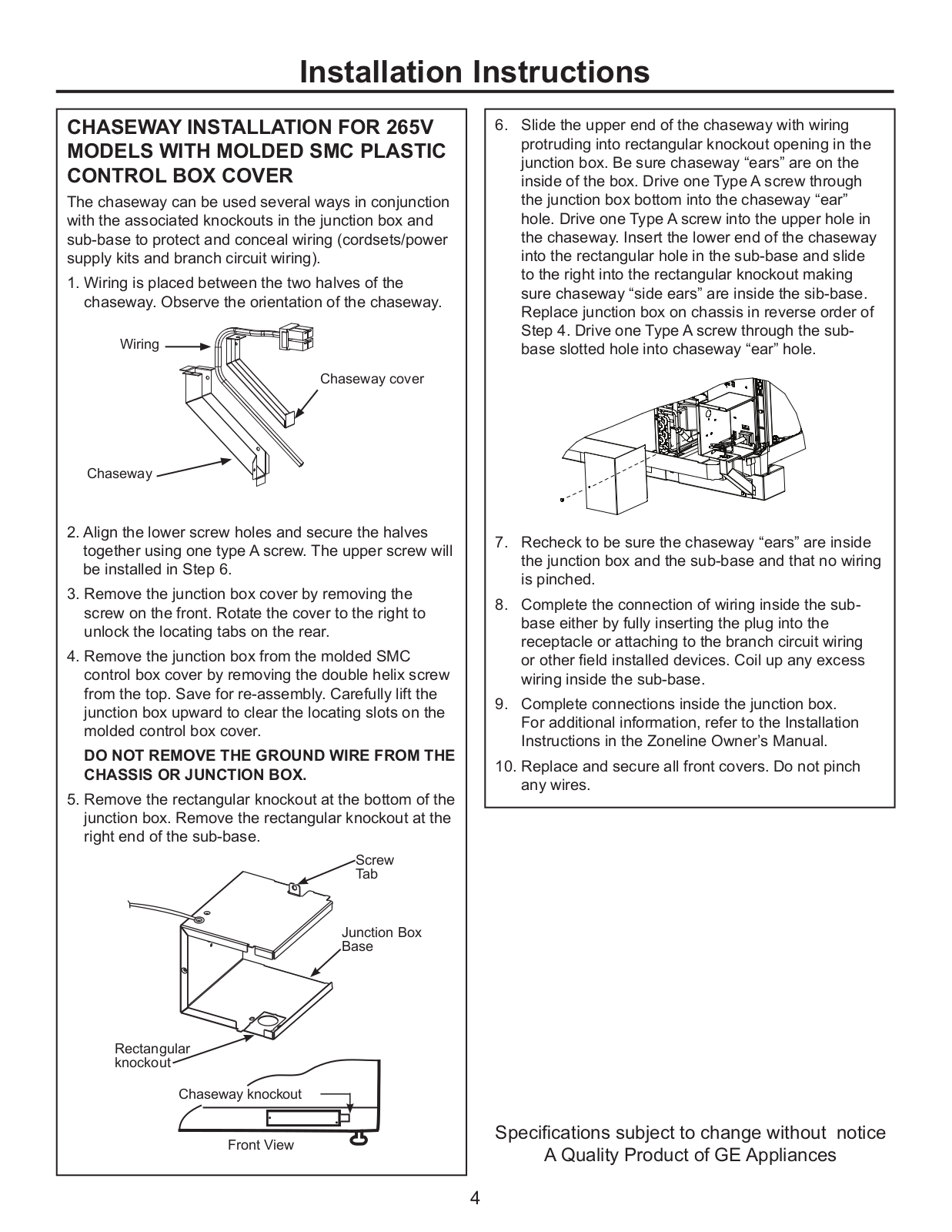 Installation Instructions

CHASEWAY INSTALLATION FOR 265V MODELS WITH MOLDED SMC PLASTIC CONTROL BOX COVER

The chaseway can be used several ways in conjunction with the associated knockouts in the junction box and sub-base to protect and conceal wiring (cordsets/power supply kits and branch circuit wiring).

1. Wiring is placed between the two halves of the chaseway. Observe the orientation of the chaseway.

Wiring

Chaseway cover

Chaseway

2. Align the lower screw holes and secure the halves together using one type A screw. The upper screw will be installed in Step 6.

3. Remove the junction box cover by removing the screw on the front. Rotate the cover to the right to unlock the locating tabs on the rear.

4. Remove the junction box from the molded SMC control box cover by removing the double helix screw from the top. Save for re-assembly. Carefully lift the junction box upward to clear the locating slots on the molded control box cover.

DO NOT REMOVE THE GROUND WIRE FROM THE CHASSIS OR JUNCTION BOX.

5. Remove the rectangular knockout at the bottom of the junction box. Remove the rectangular knockout at the right end of the sub-base.

Screw Tab

Junction Box Base

Rectangular knockout

Chaseway knockout

Front View

6. Slide the upper end of the chaseway with wiring protruding into rectangular knockout opening in the junction box. Be sure chaseway “ears” are on the inside of the box. Drive one Type A screw through the junction box bottom into the chaseway “ear” hole. Drive one Type A screw into the upper hole in the chaseway. Insert the lower end of the chaseway into the rectangular hole in the sub-base and slide to the right into the rectangular knockout making sure chaseway “side ears” are inside the sib-base. Replace junction box on chassis in reverse order of Step 4. Drive one Type A screw through the sub-base slotted hole into chaseway “ear” hole.

7. Recheck to be sure the chaseway “ears” are inside the junction box and the sub-base and that no wiring is pinched.

8. Complete the connection of wiring inside the sub-base either by fully inserting the plug into the receptacle or attaching to the branch circuit wiring or other field installed devices. Coil up any excess wiring inside the sub-base.

9. Complete connections inside the junction box. For additional information, refer to the Installation Instructions in the Zoneline Owner’s Manual.

10. Replace and secure all front covers. Do not pinch any wires.

Specifications subject to change without notice
A Quality Product of GE Appliances

4