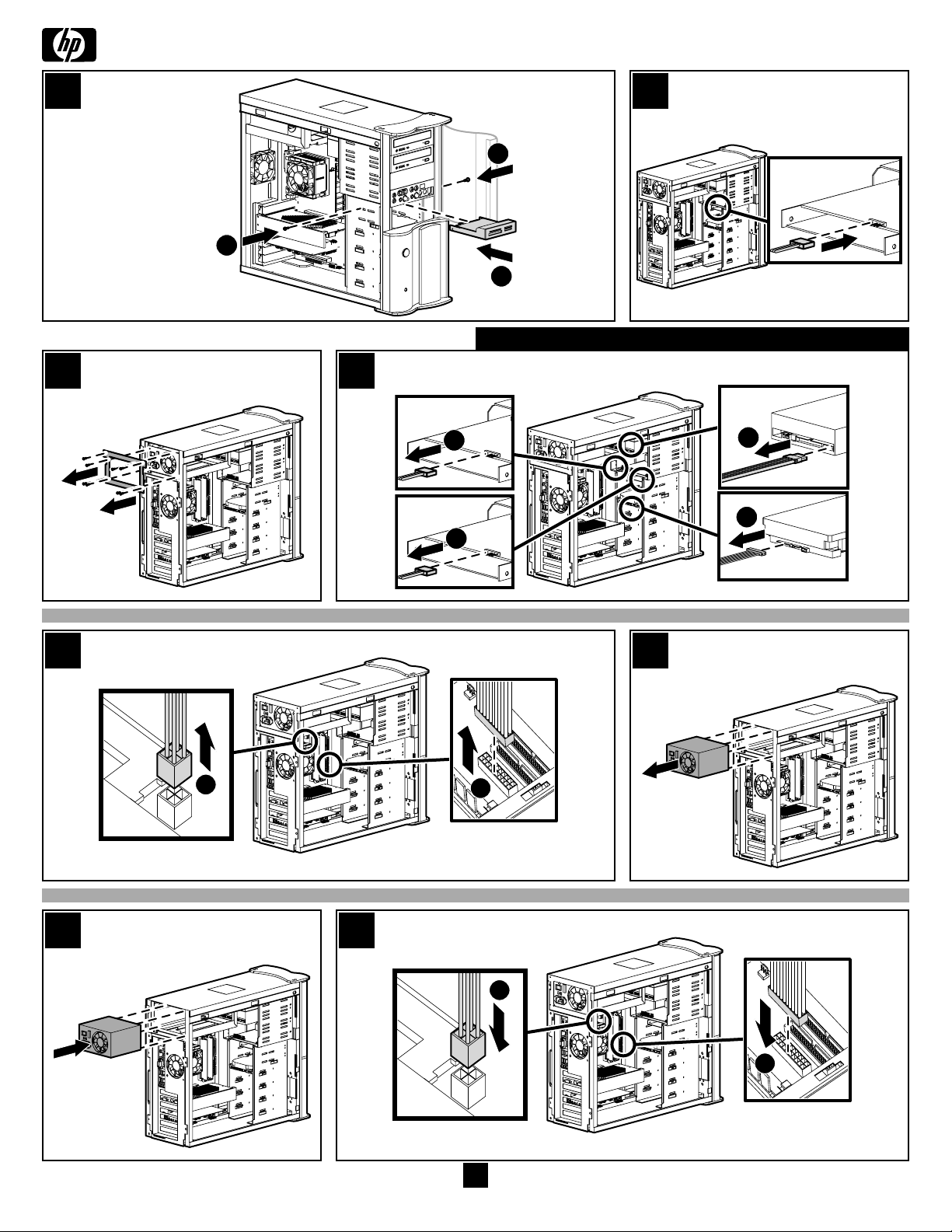 hp