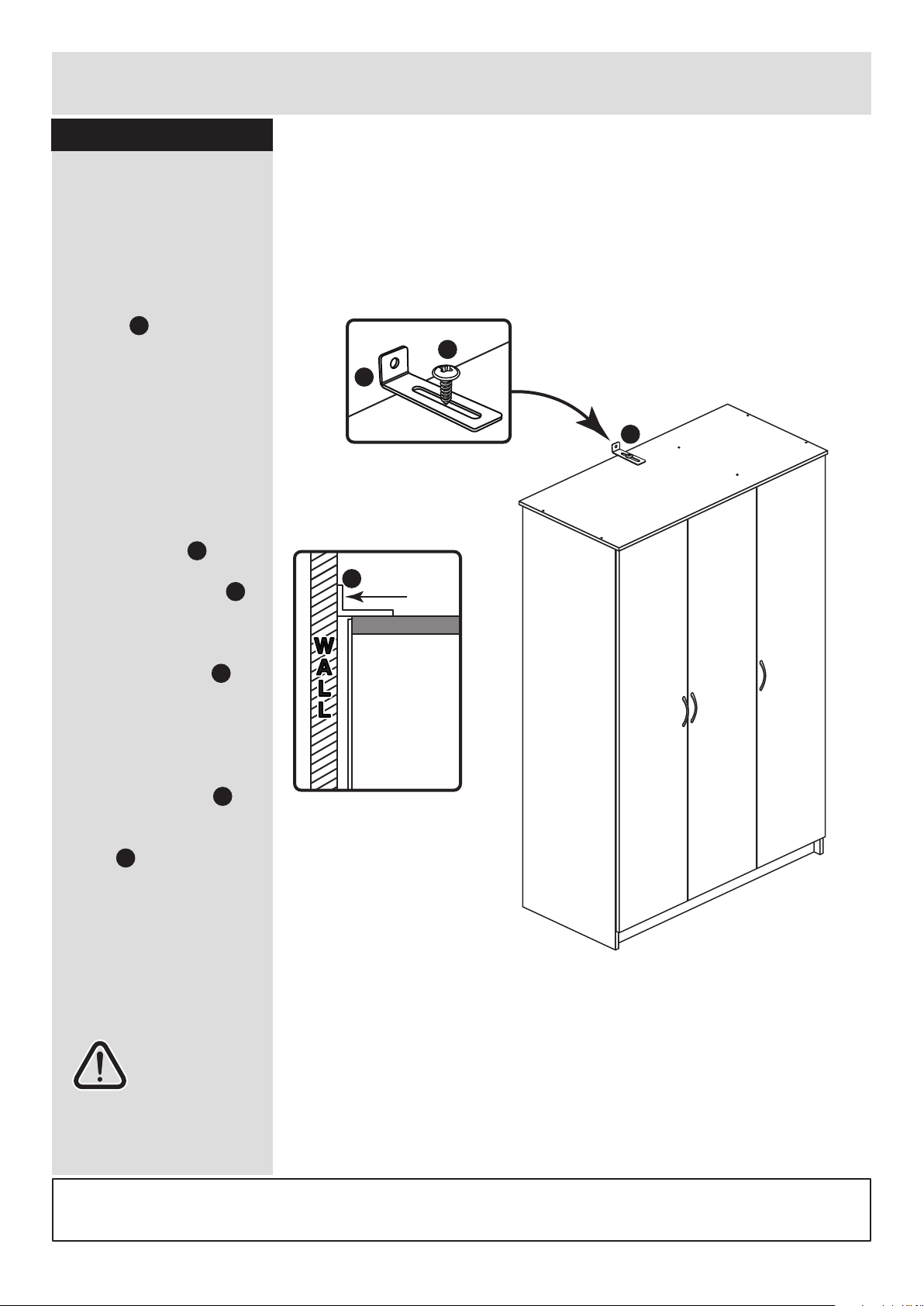 W
A
L
L