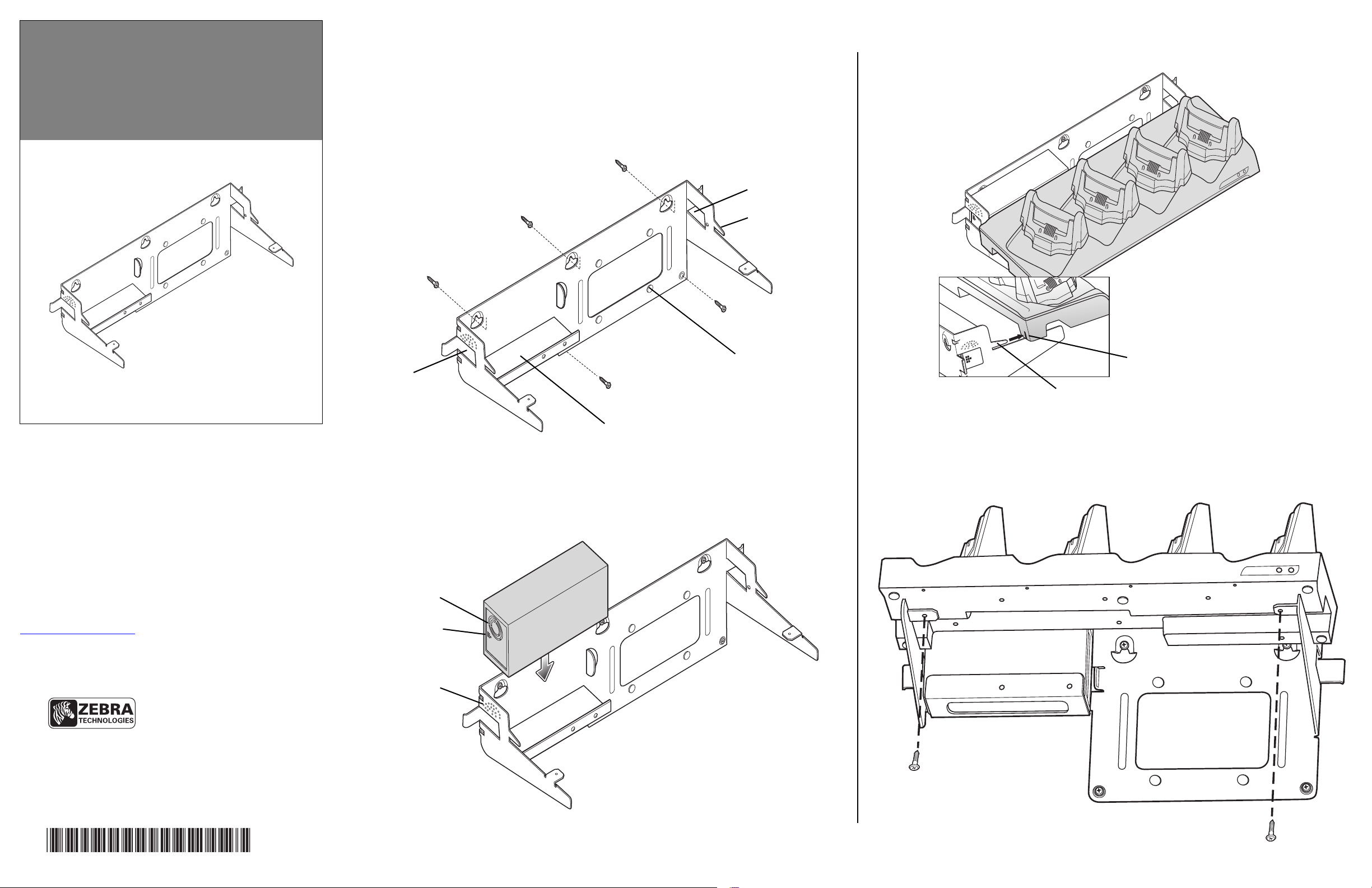 ZEBRA
TECHNOLOGIES