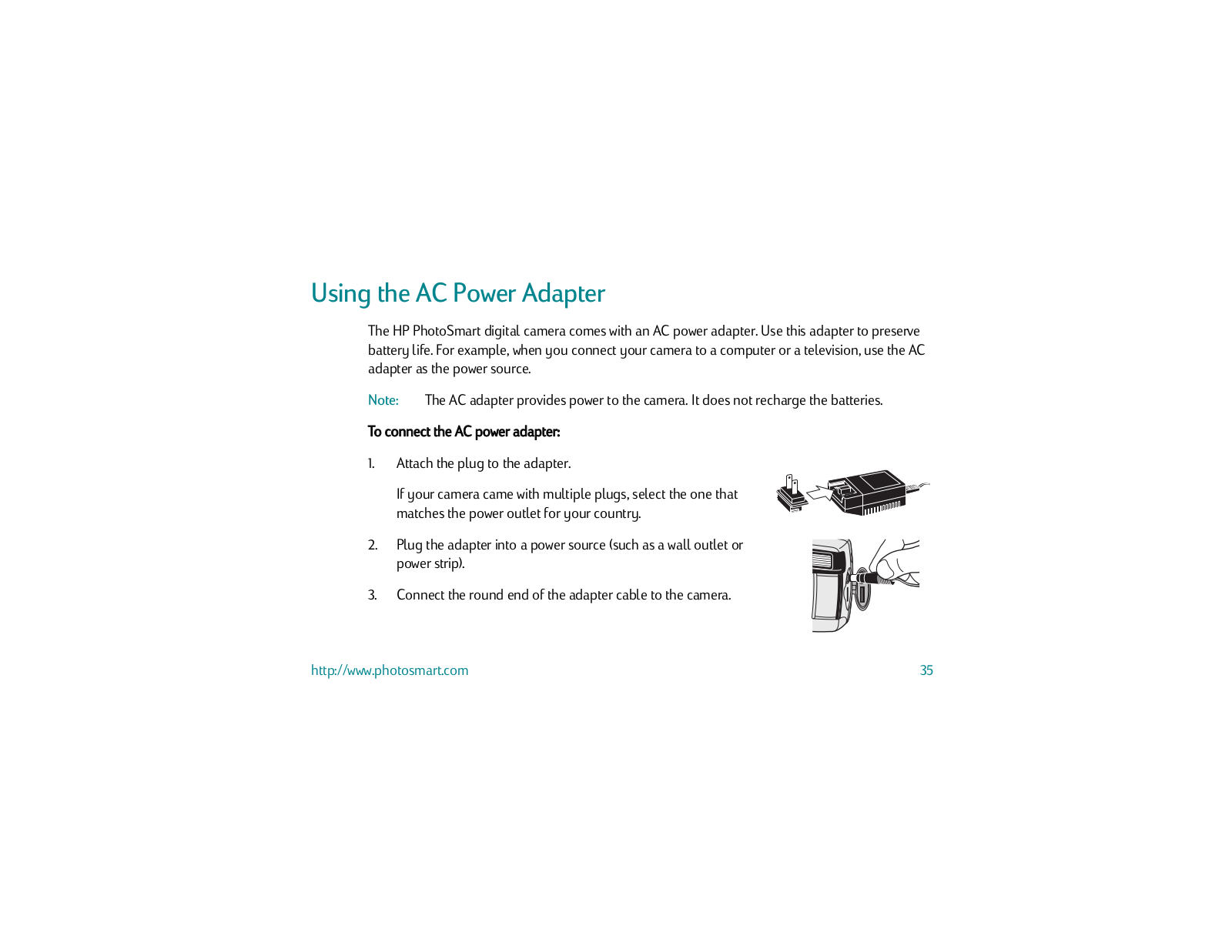 Using the AC Power Adapter

The HP PhotoSmart digital camera comes with an AC power adapter. Use this adapter to preserve battery life. For example, when you connect your camera to a computer or a television, use the AC adapter as the power source.

Note: The AC adapter provides power to the camera. It does not recharge the batteries.

To connect the AC power adapter:

1. Attach the plug to the adapter.

If your camera came with multiple plugs, select the one that matches the power outlet for your country.

2. Plug the adapter into a power source (such as a wall outlet or power strip).

3. Connect the round end of the adapter cable to the camera.

http://www.photosmart.com 35