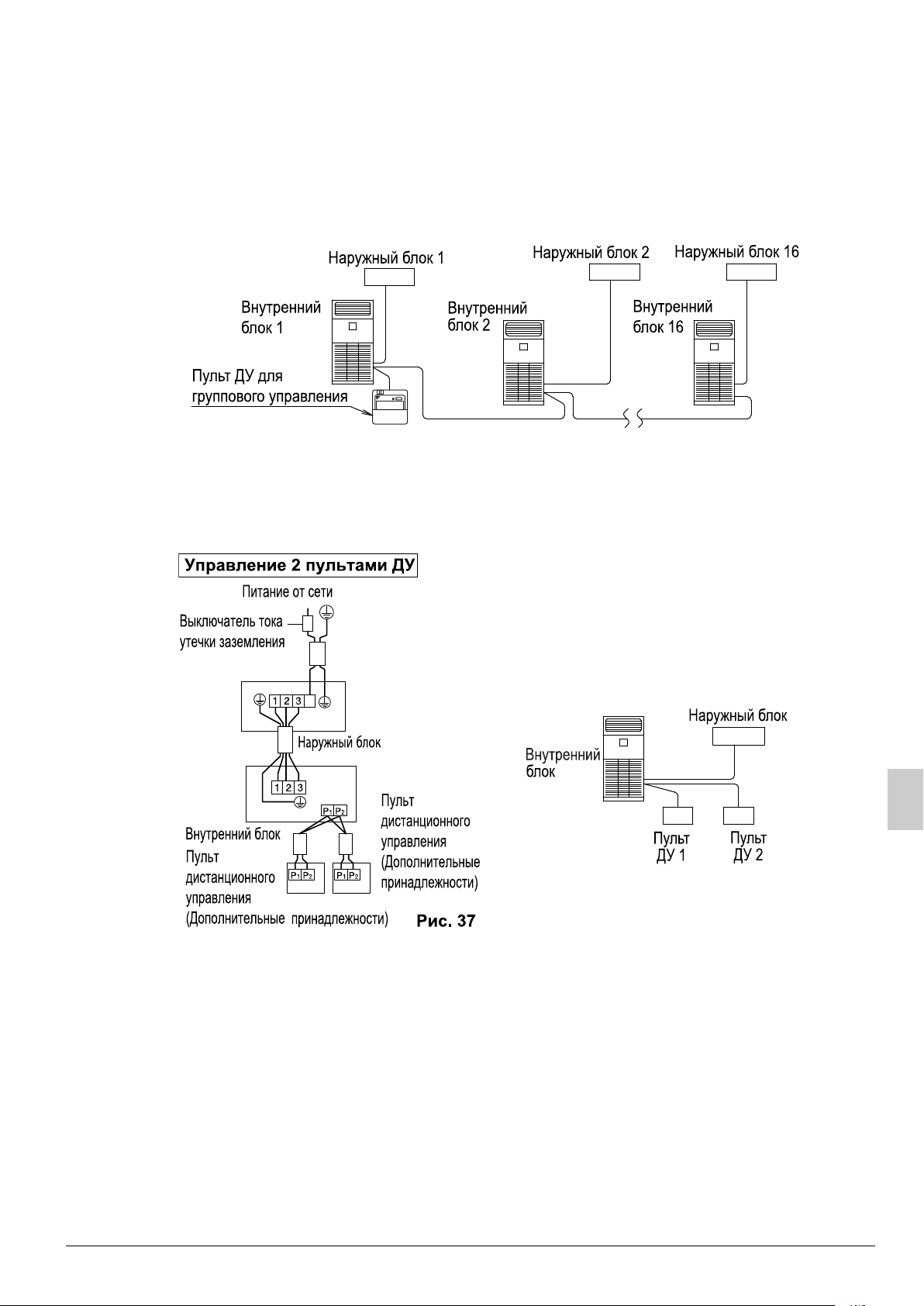 Наружный блок 1

Наружный блок 2

Наружный блок 16

Внутренний блок 1

Внутренний блок 2

Внутренний блок 16

Пульт ДУ для группового управления

Управление 2 пультами ДУ

Питание от сети

Выключатель тока утечки заземления

1 2 3

Наружный блок

1 2 3

$P_1$ $P_2$

Внутренний блок

Пульт дистанционного управления (Дополнительные принадлежности)

$P_1$ $P_2$ $P_1$ $P_2$

Пульт дистанционного управления (Дополнительные принадлежности)

Рис. 37

Наружный блок

Внутренний блок

Пульт ДУ 1

Пульт ДУ 2