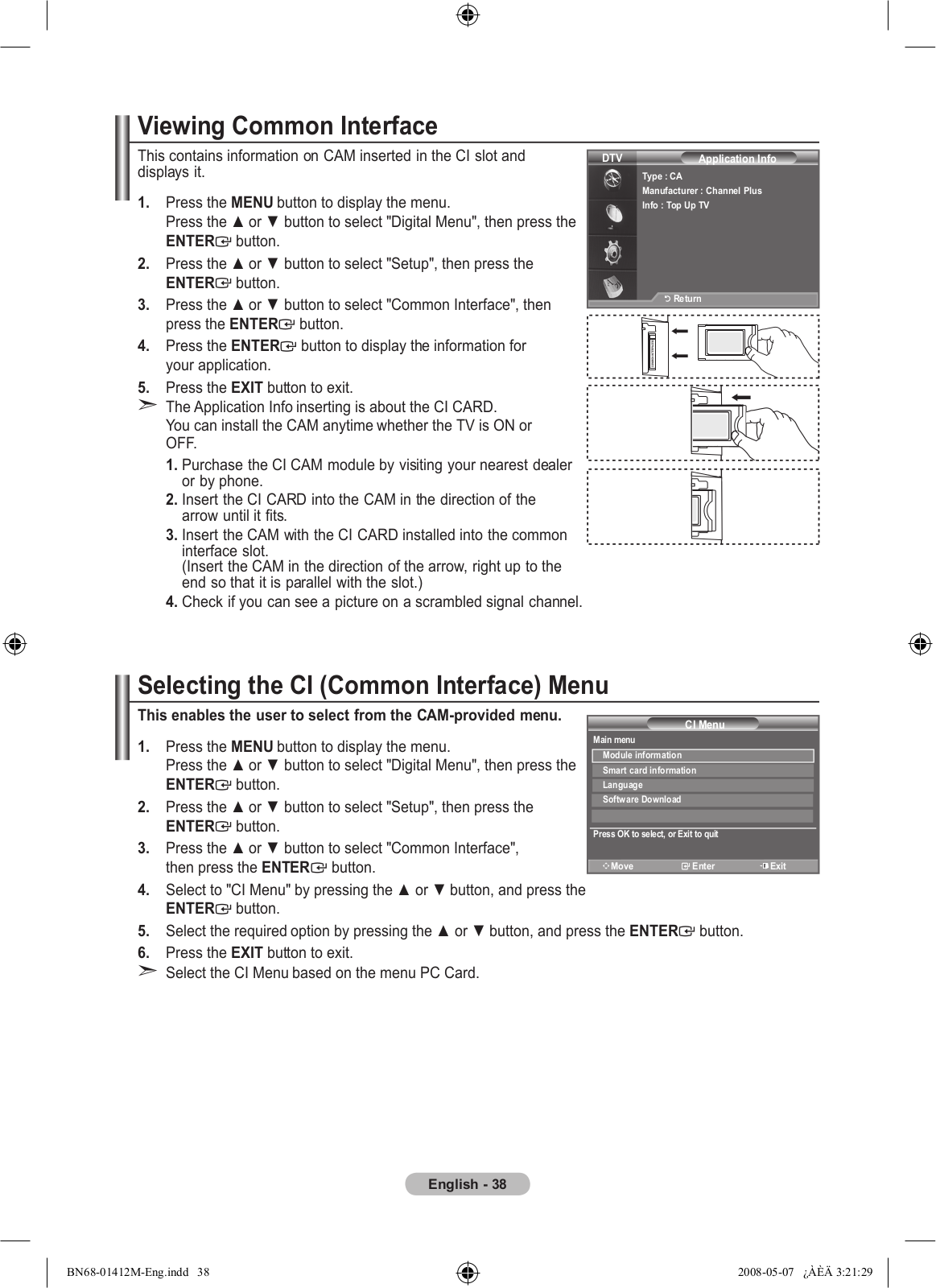 Viewing Common Interface

This contains information on CAM inserted in the CI slot and displays it.

1. Press the MENU button to display the menu.
Press the ▲ or ▼ button to select "Digital Menu", then press the ENTER button.

2. Press the ▲ or ▼ button to select "Setup", then press the ENTER button.

3. Press the ▲ or ▼ button to select "Common Interface", then press the ENTER button.

4. Press the ENTER button to display the information for your application.

5. Press the EXIT button to exit.

➣ The Application Info inserting is about the CI CARD.
You can install the CAM anytime whether the TV is ON or OFF.

1. Purchase the CI CAM module by visiting your nearest dealer or by phone.
2. Insert the CI CARD into the CAM in the direction of the arrow until it fits.
3. Insert the CAM with the CI CARD installed into the common interface slot.
(Insert the CAM in the direction of the arrow, right up to the end so that it is parallel with the slot.)
4. Check if you can see a picture on a scrambled signal channel.

DTV
Application Info
Type : CA
Manufacturer : Channel Plus
Info : Top Up TV
Return

Selecting the CI (Common Interface) Menu

This enables the user to select from the CAM-provided menu.

1. Press the MENU button to display the menu.
Press the ▲ or ▼ button to select "Digital Menu", then press the ENTER button.

2. Press the ▲ or ▼ button to select "Setup", then press the ENTER button.

3. Press the ▲ or ▼ button to select "Common Interface", then press the ENTER button.

4. Select to "CI Menu" by pressing the ▲ or ▼ button, and press the ENTER button.

5. Select the required option by pressing the ▲ or ▼ button, and press the ENTER button.

6. Press the EXIT button to exit.

➣ Select the CI Menu based on the menu PC Card.

CI Menu
Main menu
Module information
Smart card information
Language
Software Download
Press OK to select, or Exit to quit
Move
Enter
Exit

English - 38

BN68-01412M-Eng.indd 38
2008-05-07 ¿ÀÈÄ 3:21:29