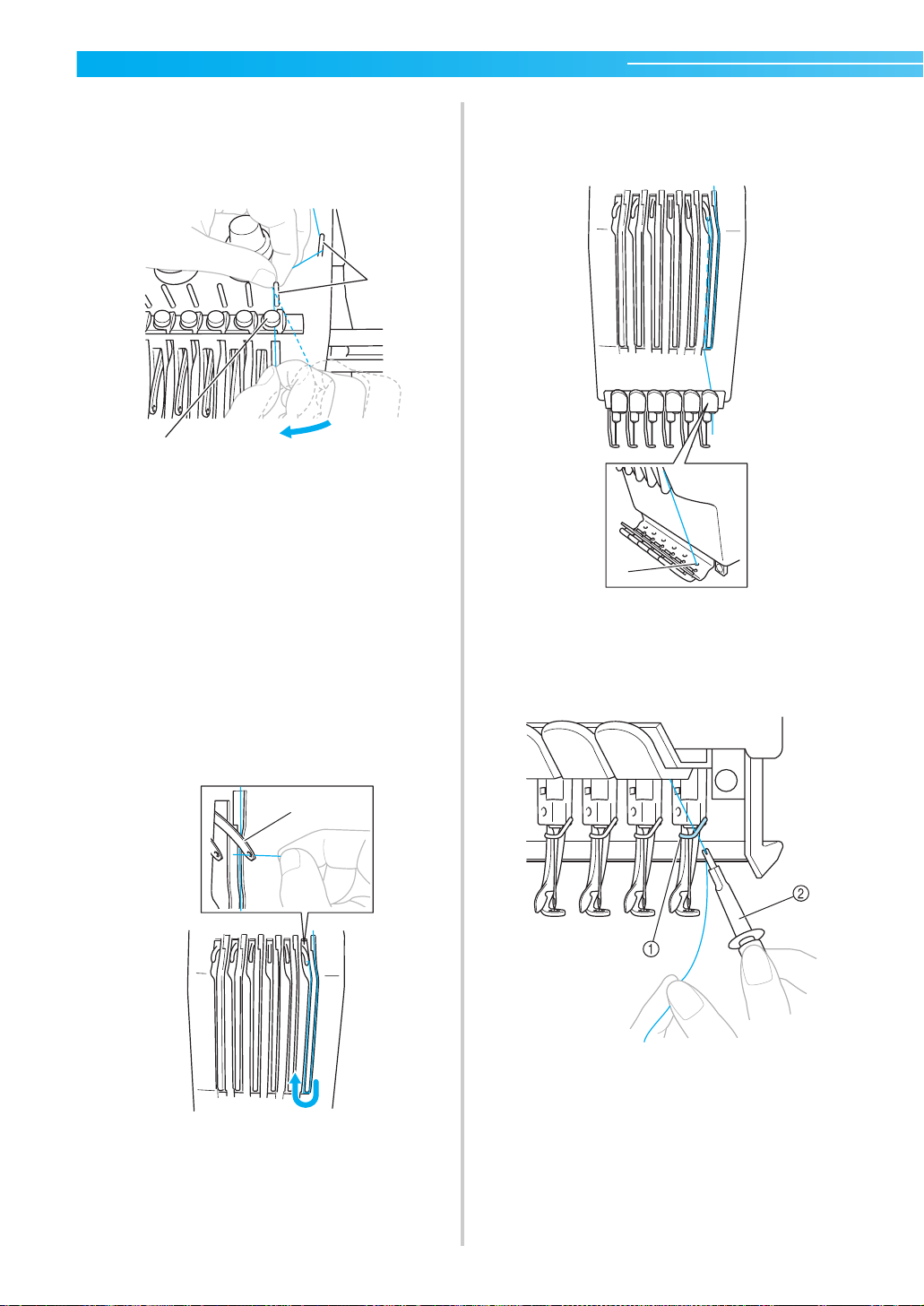 ①

②