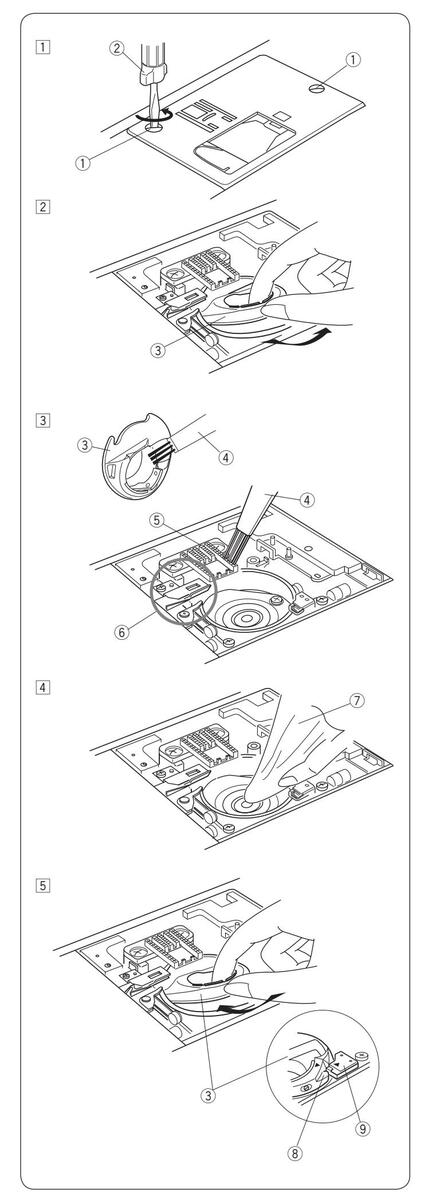 1
②
①
①
2
③
3
③
④
④
⑤
⑥
4
⑦
5
③
⑧
⑨