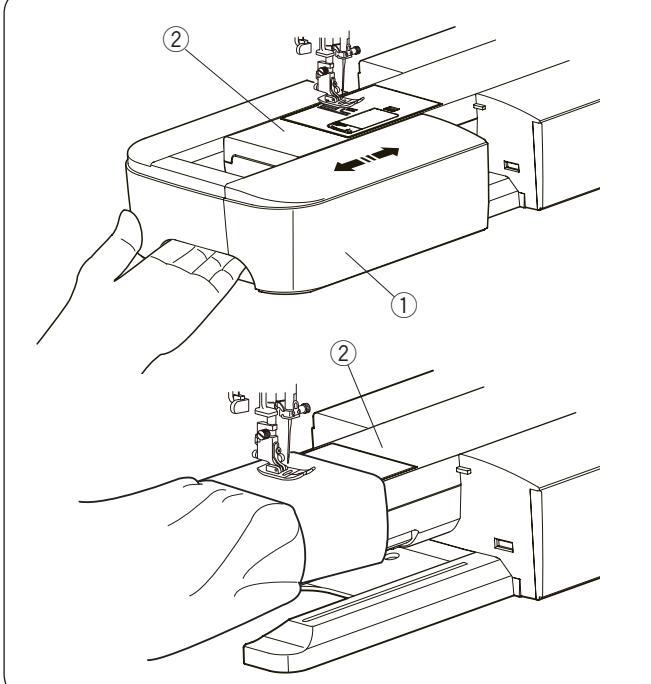 ②
①
②