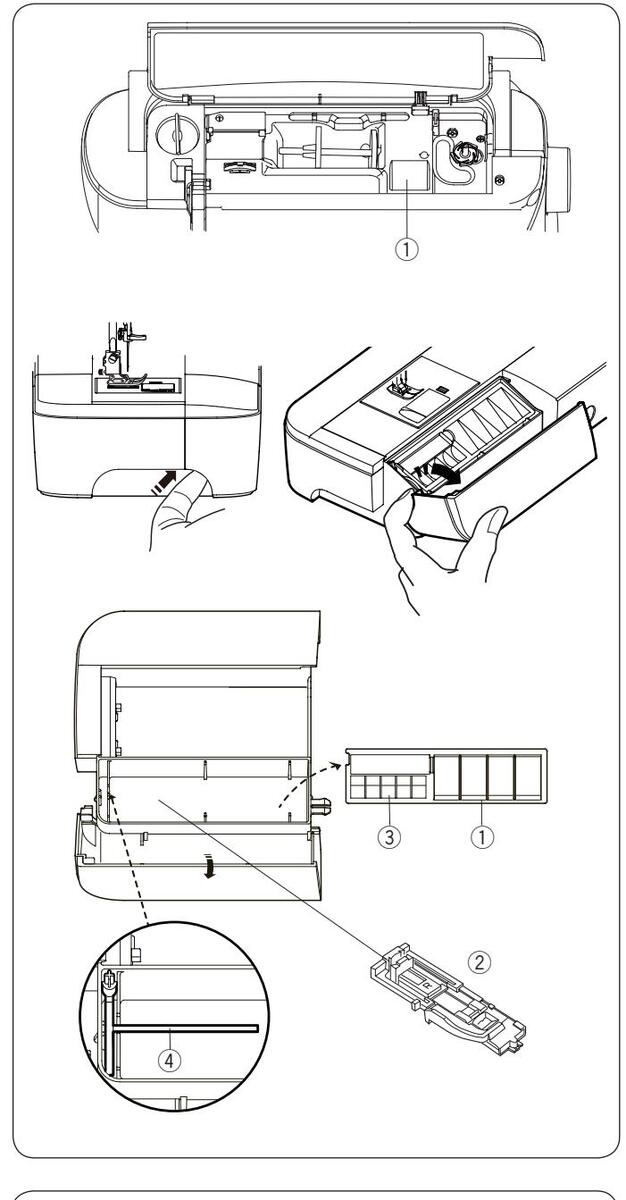 ①

③ ①

②

④