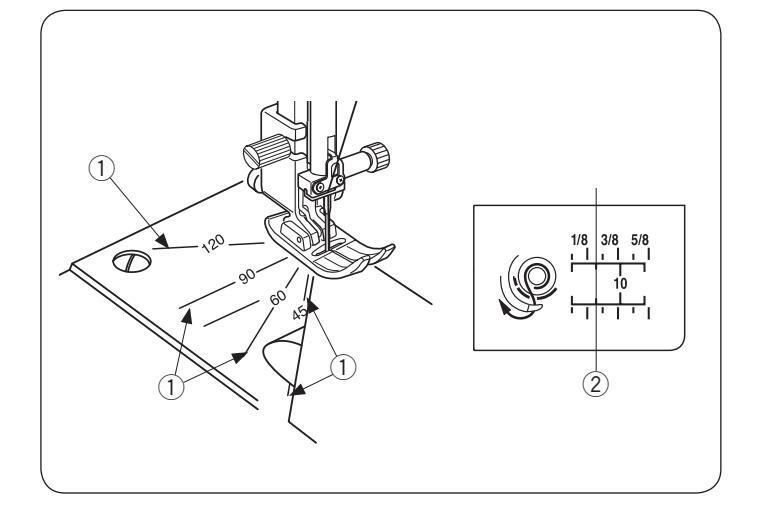 ①
120
90
60
45
①
①
1/8 3/8 5/8
10
②