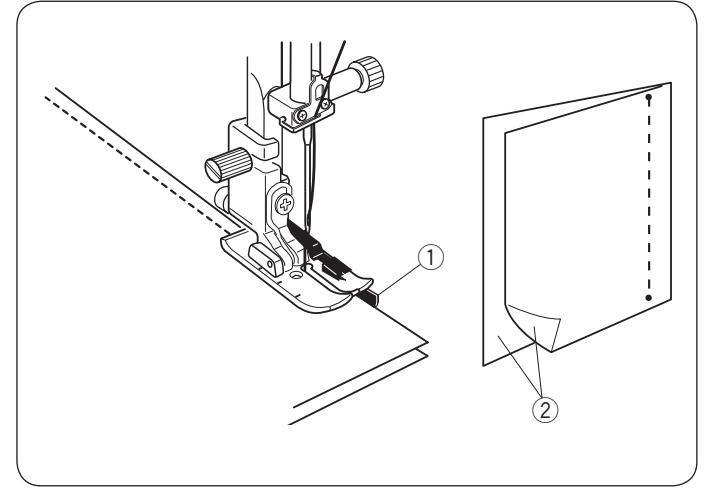 ①

②