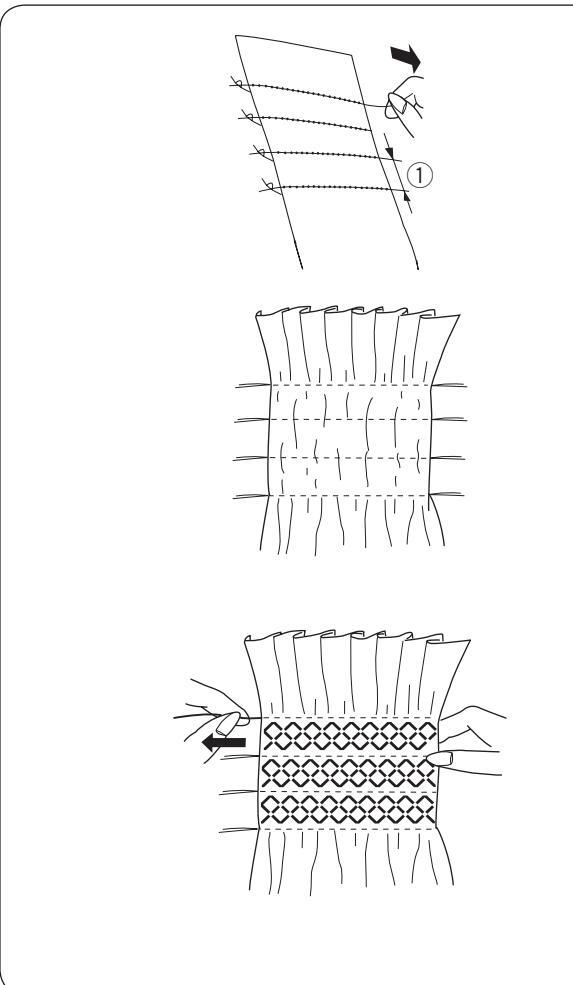 ①