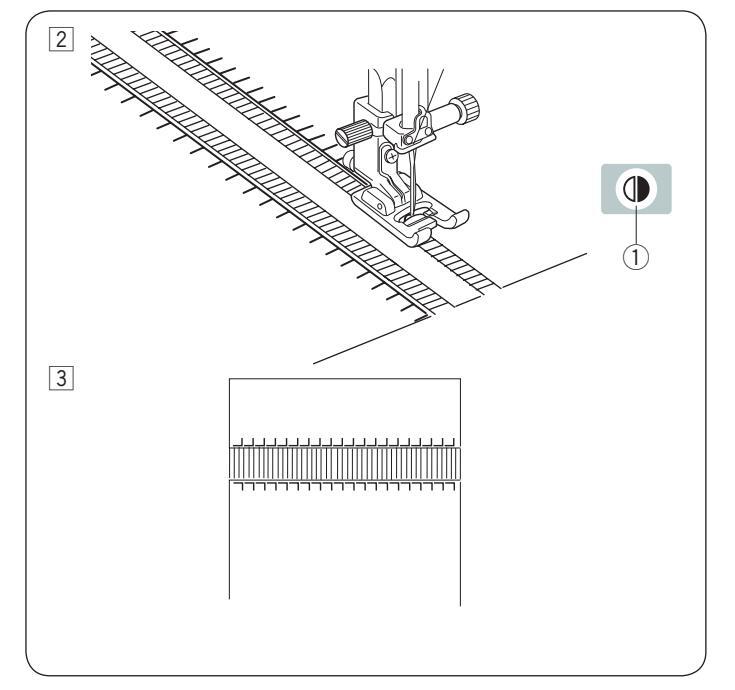 2

①

3