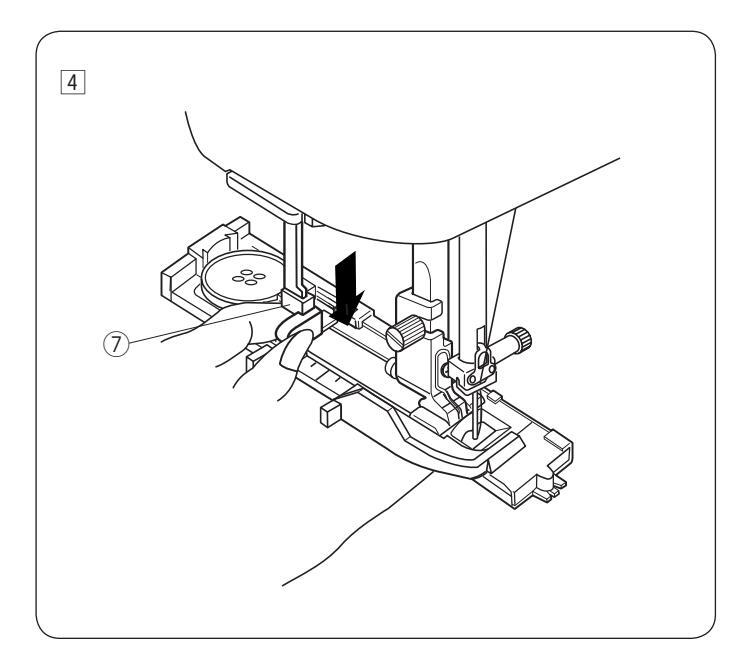 4

⑦