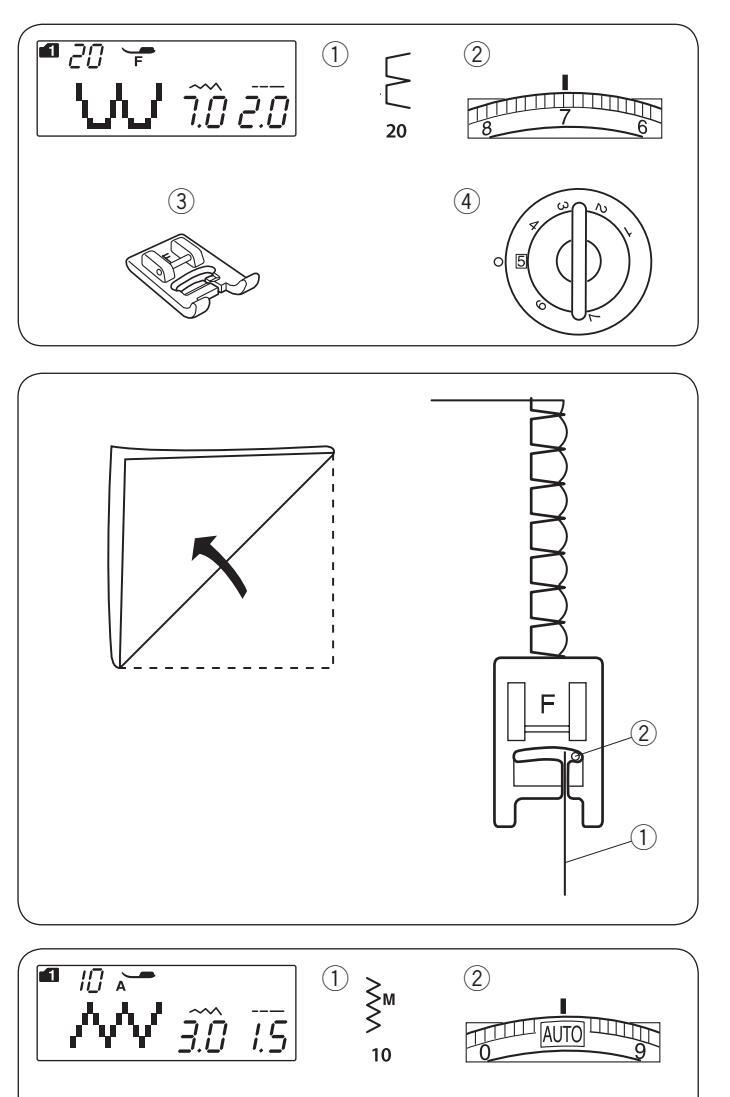 1 20 F
7.0 2.0
①
20
②
8 7 6
③
④
3 2 1 4 5 6 7

F
②
①

1 10 A
3.0 1.5
①
M
10
②
0 AUTO 9