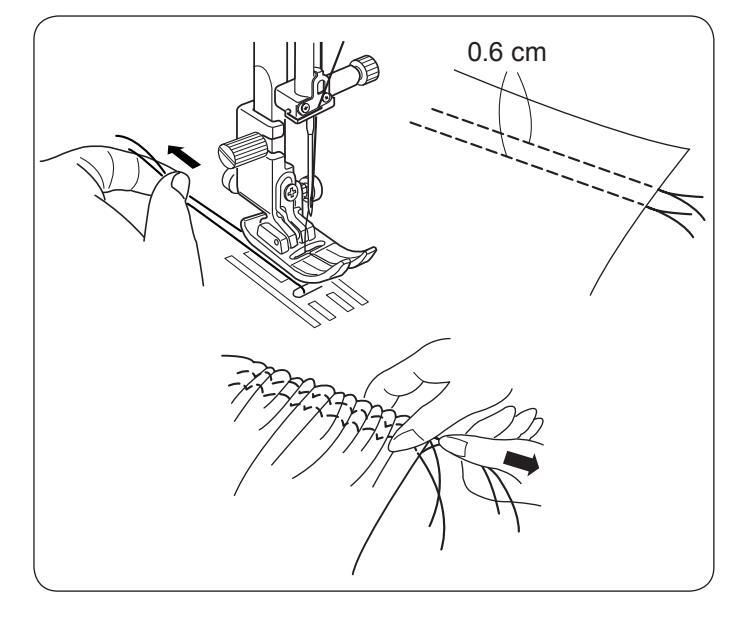 0.6 cm