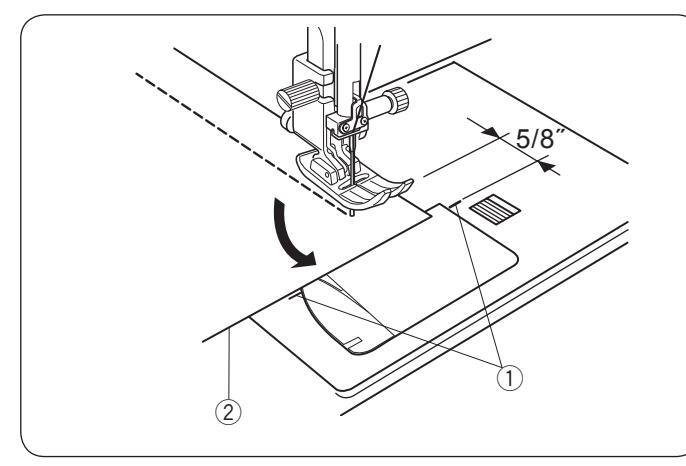 5/8″

①

②