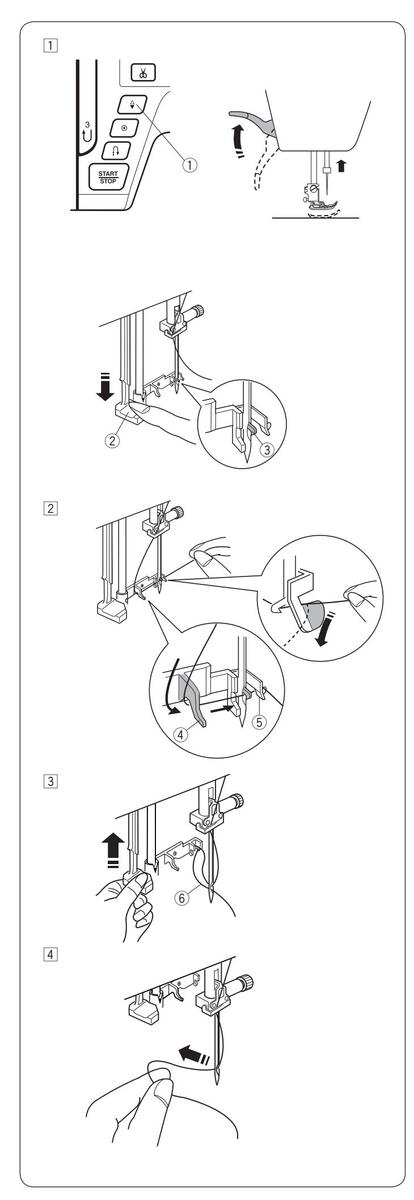 1

3

START
STOP

①

②

③

2

④

⑤

3

⑥

4