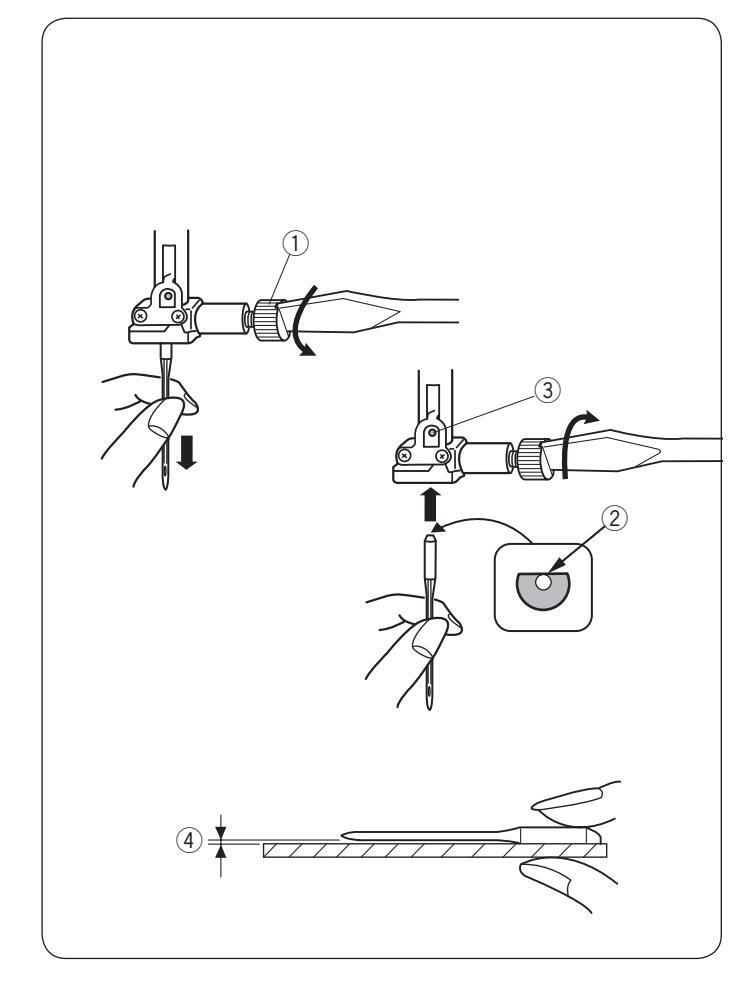 ①

③

②

④