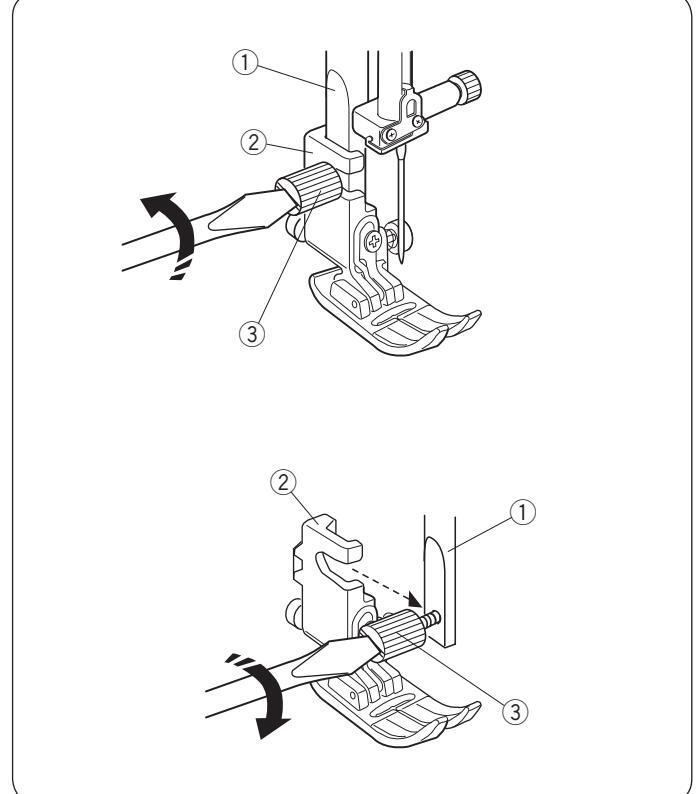 ①
②
③
②
①
③