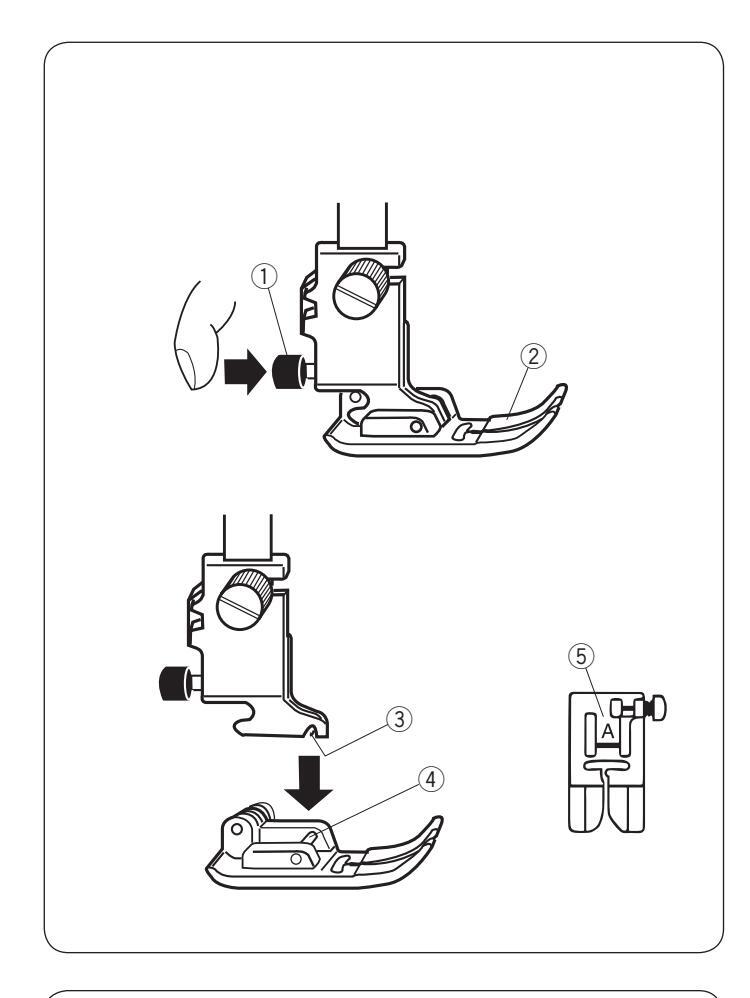 ①
②
③
④
⑤
A