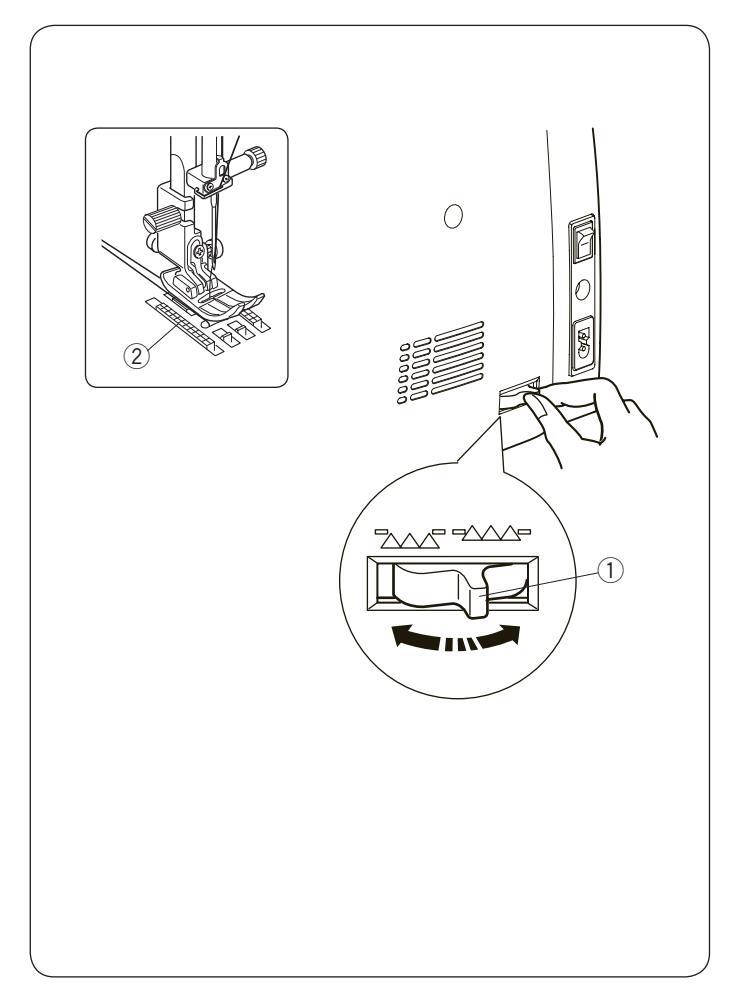 ②

①