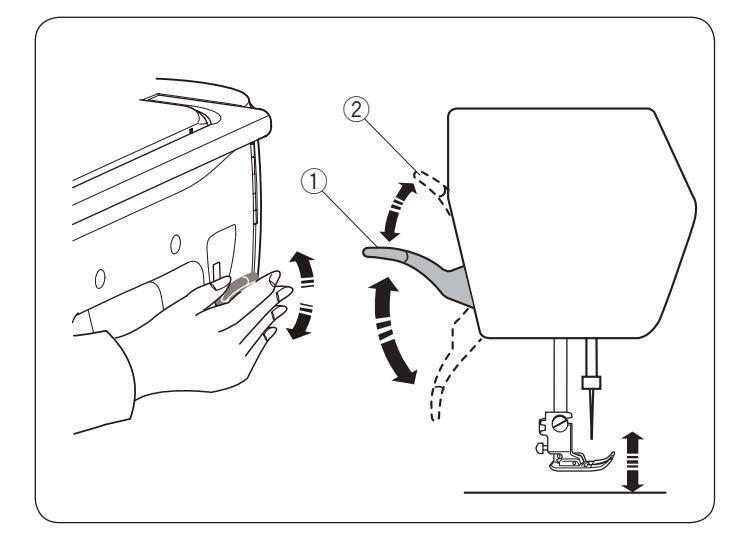 ②
①