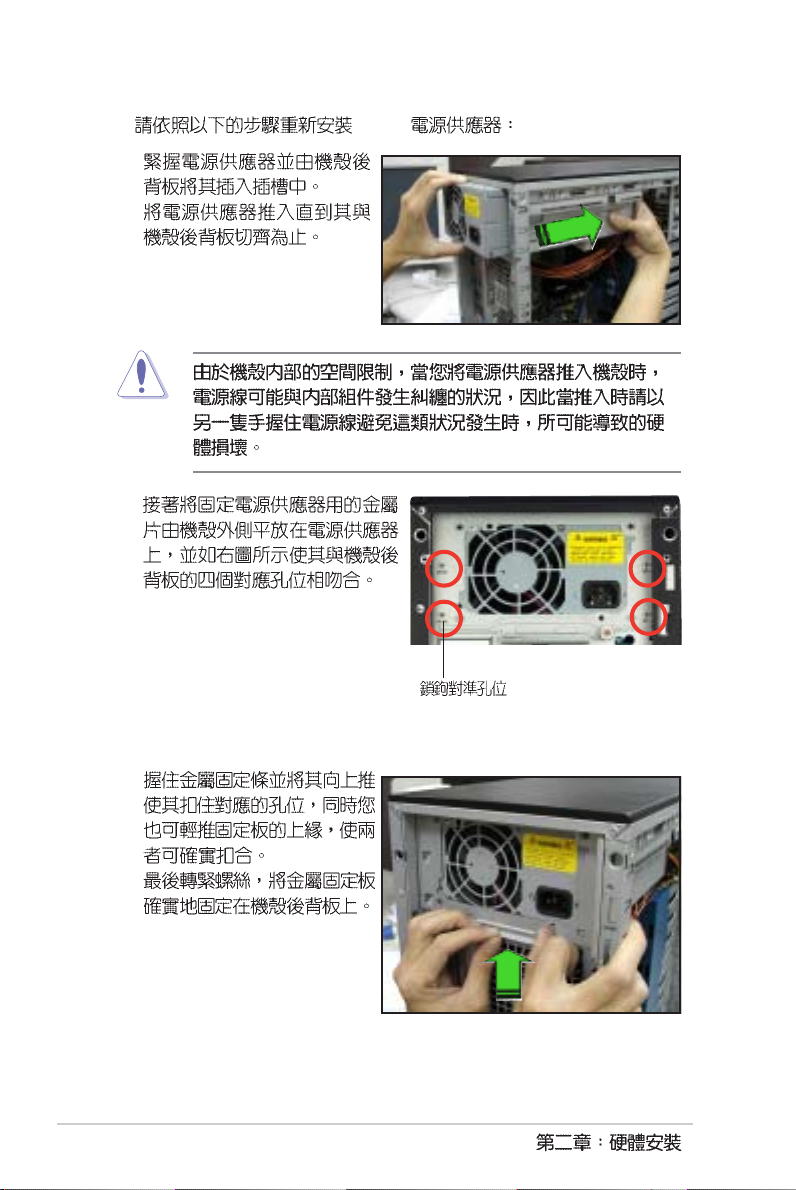 請依照以下的步驟重新安裝 電源供應器：

緊握電源供應器並由機殼後背板將其插入插槽中。

將電源供應器推入直到其與機殼後背板切齊為止。

由於機殼內部的空間限制，當您將電源供應器推入機殼時，電源線可能與內部組件發生糾纏的狀況，因此當推入時請以另一隻手握住電源線避免這類狀況發生時，所可能導致的硬體損壞。

接著將固定電源供應器用的金屬片由機殼外側平放在電源供應器上，並如右圖所示使其與機殼後背板的四個對應孔位相吻合。

鎖鉤對準孔位

握住金屬固定條並將其向上推使其扣住對應的孔位，同時您也可輕推固定板的上緣，使兩者可確實扣合。

最後轉緊螺絲，將金屬固定板確實地固定在機殼後背板上。

第二章：硬體安裝