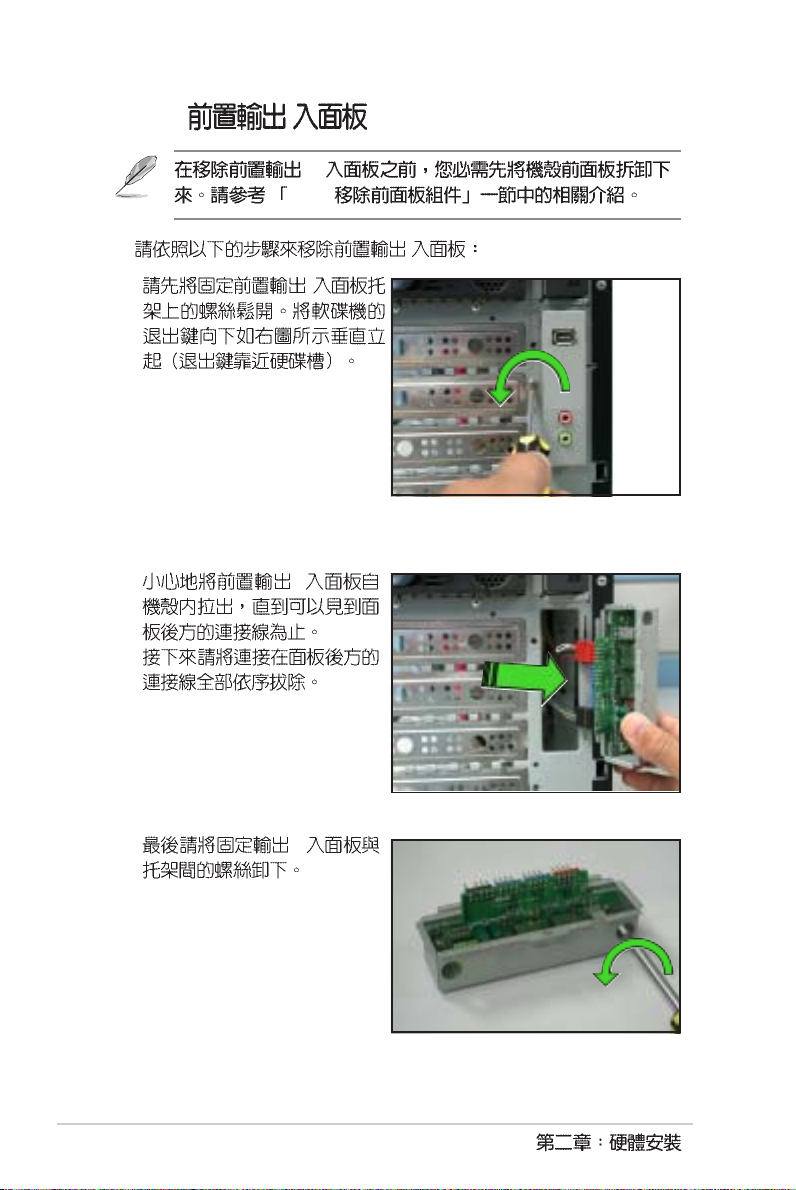 前置輸出 入面板

在移除前置輸出 入面板之前，您必需先將機殼前面板拆卸下來。請參考「 移除前面板組件」一節中的相關介紹。

請依照以下的步驟來移除前置輸出 入面板：

請先將固定前置輸出 入面板托架上的螺絲鬆開。將軟碟機的退出鍵向下如右圖所示垂直立起（退出鍵靠近硬碟槽）。

小心地將前置輸出 入面板自機殼內拉出，直到可以見到面板後方的連接線為止。
接下來請將連接在面板後方的連接線全部依序拔除。

最後請將固定輸出 入面板與托架間的螺絲卸下。

第二章：硬體安裝