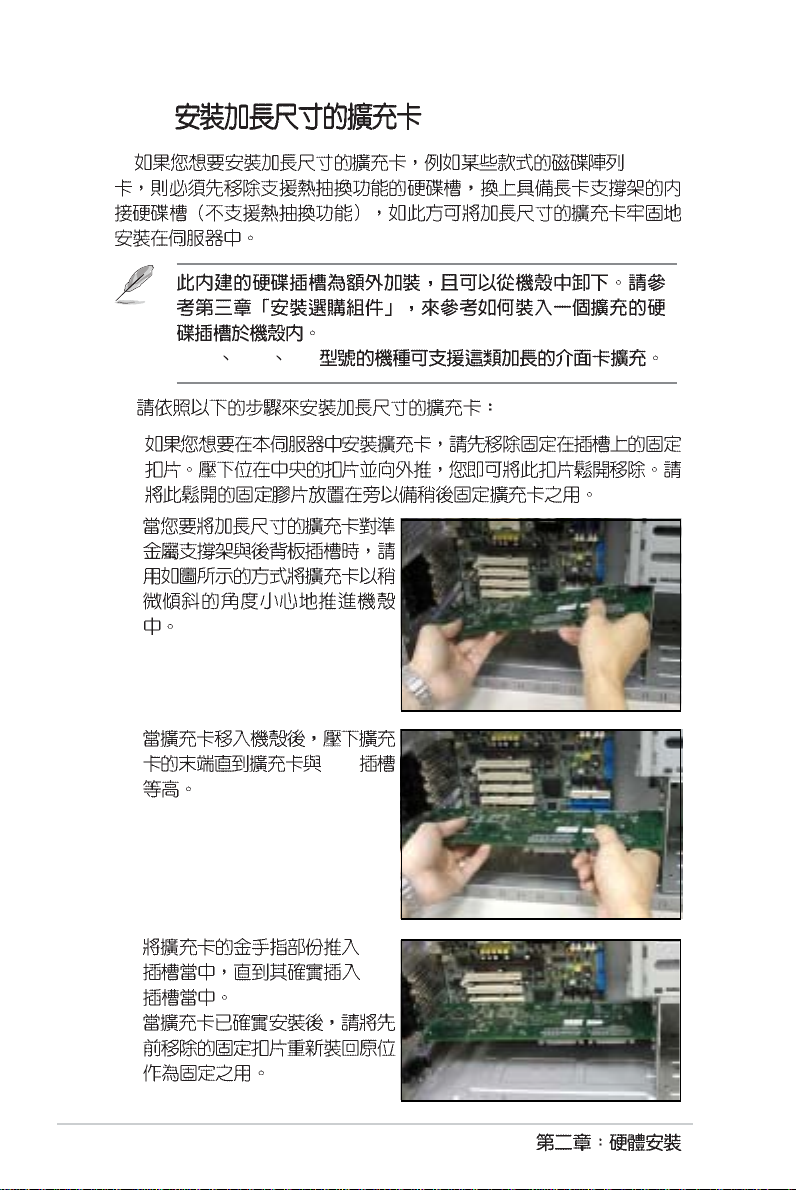 安裝加長尺寸的擴充卡

如果您想要安裝加長尺寸的擴充卡，例如某些款式的磁碟陣列卡，則必須先移除支援熱抽換功能的硬碟槽，換上具備長卡支撐架的內接硬碟槽（不支援熱抽換功能），如此方可將加長尺寸的擴充卡牢固地安裝在伺服器中。

此內建的硬碟插槽為額外加裝，且可以從機殼中卸下。請參考第三章「安裝選購組件」，來參考如何裝入一個擴充的硬碟插槽於機殼內。

、　、　型號的機種可支援這類加長的介面卡擴充。

請依照以下的步驟來安裝加長尺寸的擴充卡：

如果您想要在本伺服器中安裝擴充卡，請先移除固定在插槽上的固定扣片。壓下位在中央的扣片並向外推，您即可將此扣片鬆開移除。請將此鬆開的固定膠片放置在旁以備稍後固定擴充卡之用。

當您要將加長尺寸的擴充卡對準金屬支撐架與後背板插槽時，請用如圖所示的方式將擴充卡以稍微傾斜的角度小心地推進機殼中。

當擴充卡移入機殼後，壓下擴充卡的末端直到擴充卡與　插槽等高。

將擴充卡的金手指部份推入插槽當中，直到其確實插入插槽當中。

當擴充卡已確實安裝後，請將先前移除的固定扣片重新裝回原位作為固定之用。

第二章：硬體安裝