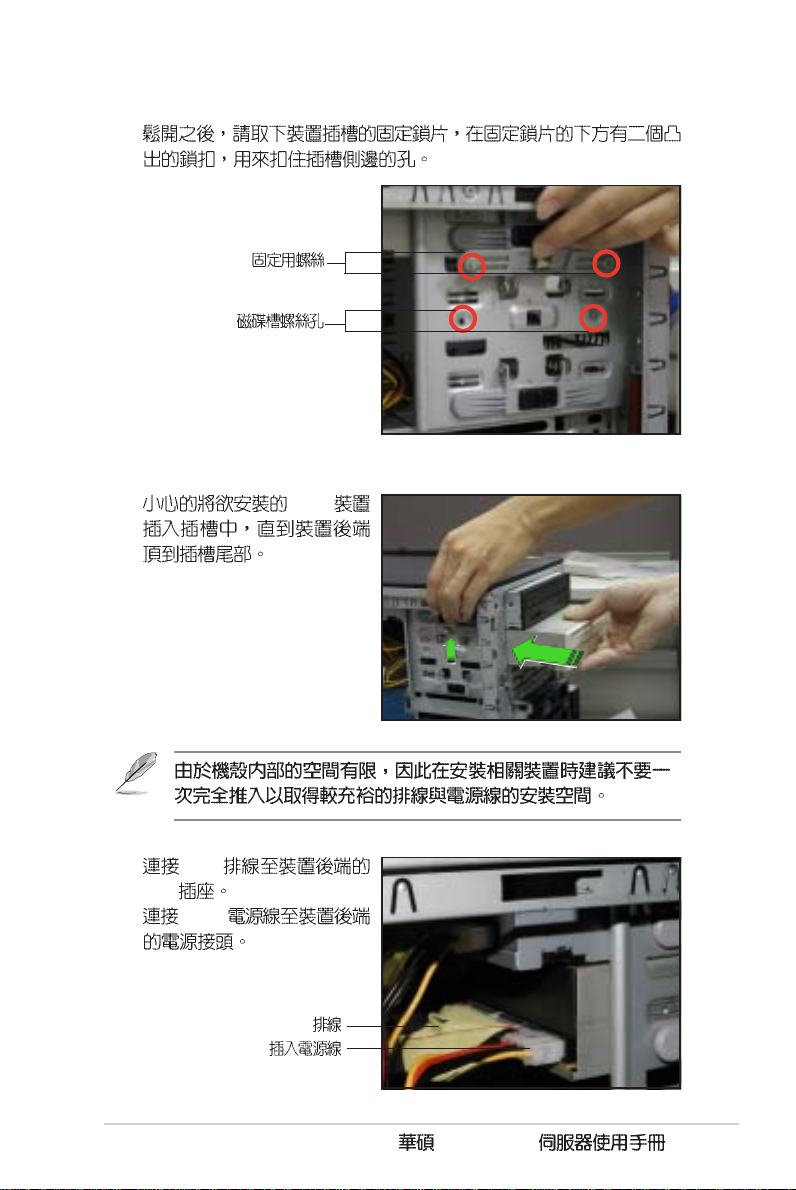 鬆開之後，請取下裝置插槽的固定鎖片，在固定鎖片的下方有二個凸出的鎖扣，用來扣住插槽側邊的孔。

固定用螺絲

磁碟槽螺絲孔

小心的將欲安裝的 裝置插入插槽中，直到裝置後端頂到插槽尾部。

由於機殼內部的空間有限，因此在安裝相關裝置時建議不要一次完全推入以取得較充裕的排線與電源線的安裝空間。

連接 排線至裝置後端的 插座。
連接 電源線至裝置後端的電源接頭。

排線
插入電源線

華碩 伺服器使用手冊